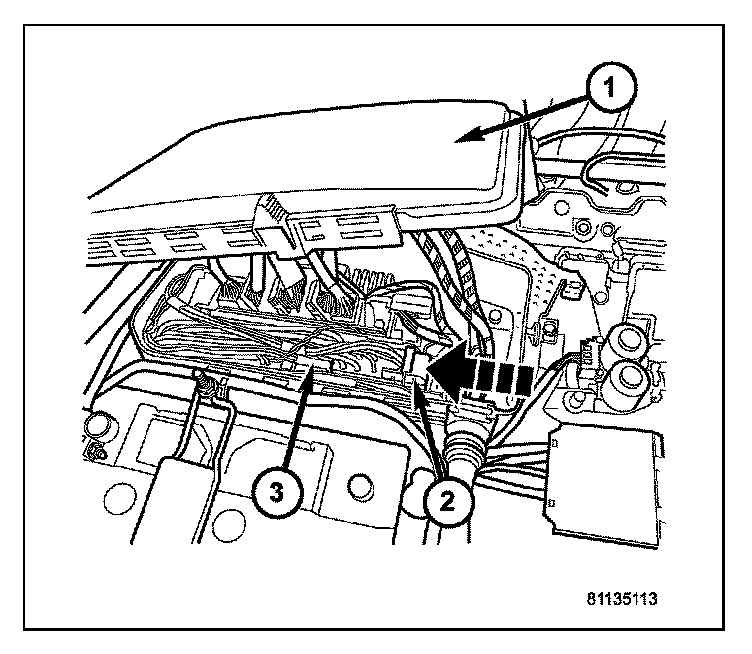 1
3
2
81135113