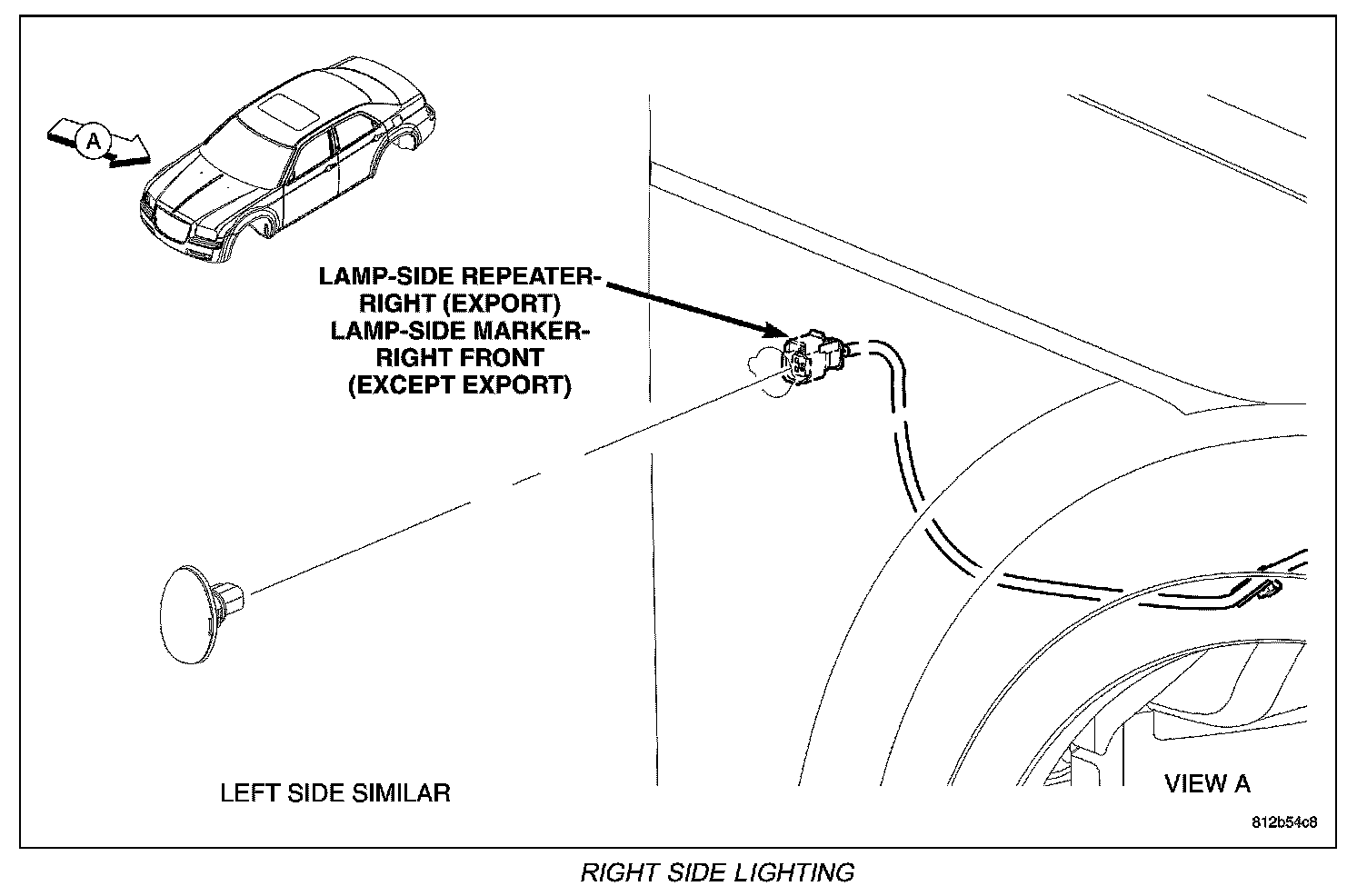 A

LAMP-SIDE REPEATER-RIGHT (EXPORT)
LAMP-SIDE MARKER-RIGHT FRONT
(EXCEPT EXPORT)

LEFT SIDE SIMILAR

VIEW A

812b54c8

RIGHT SIDE LIGHTING