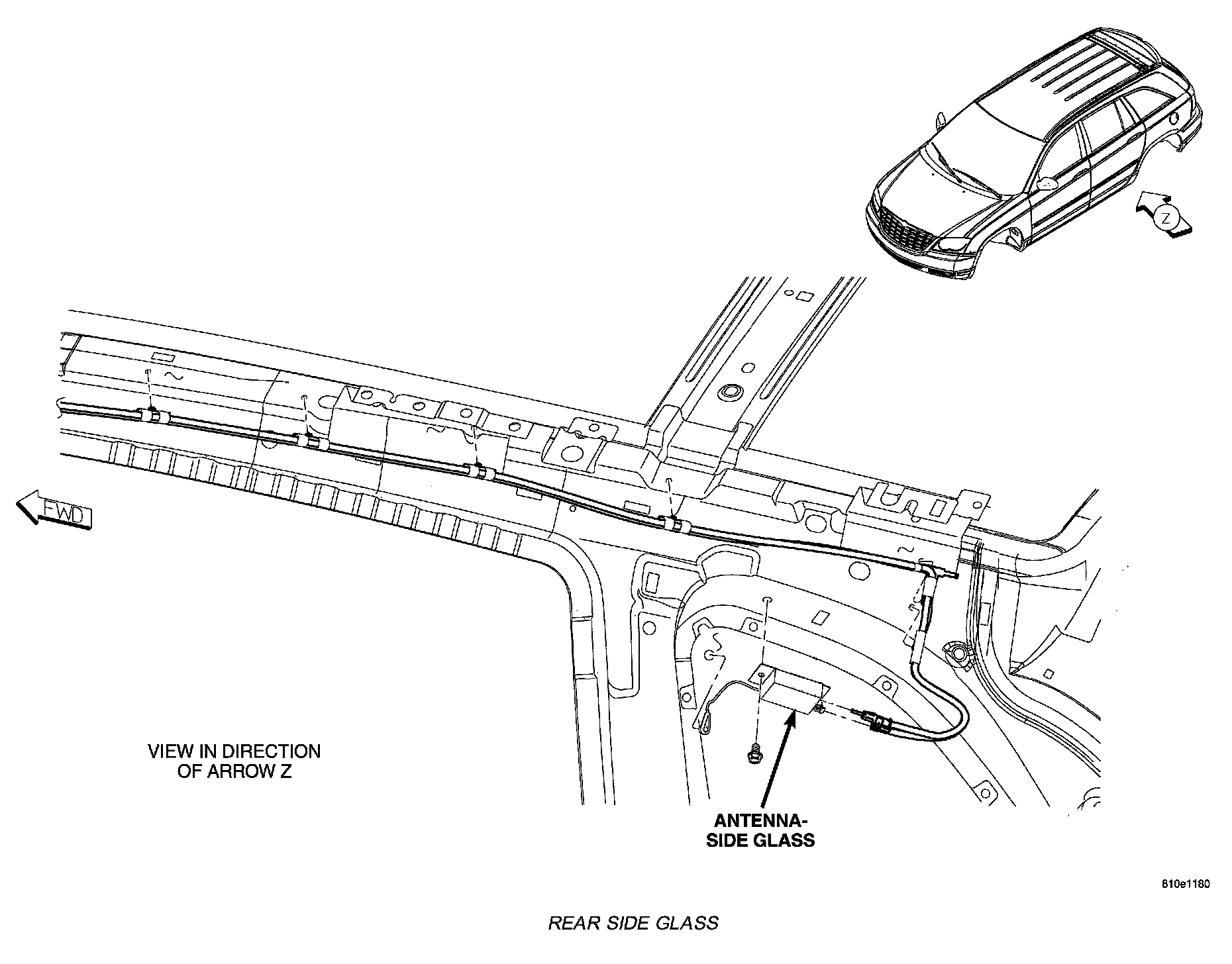 Z

FWD

VIEW IN DIRECTION OF ARROW Z

ANTENNA-SIDE GLASS

810e1180

REAR SIDE GLASS