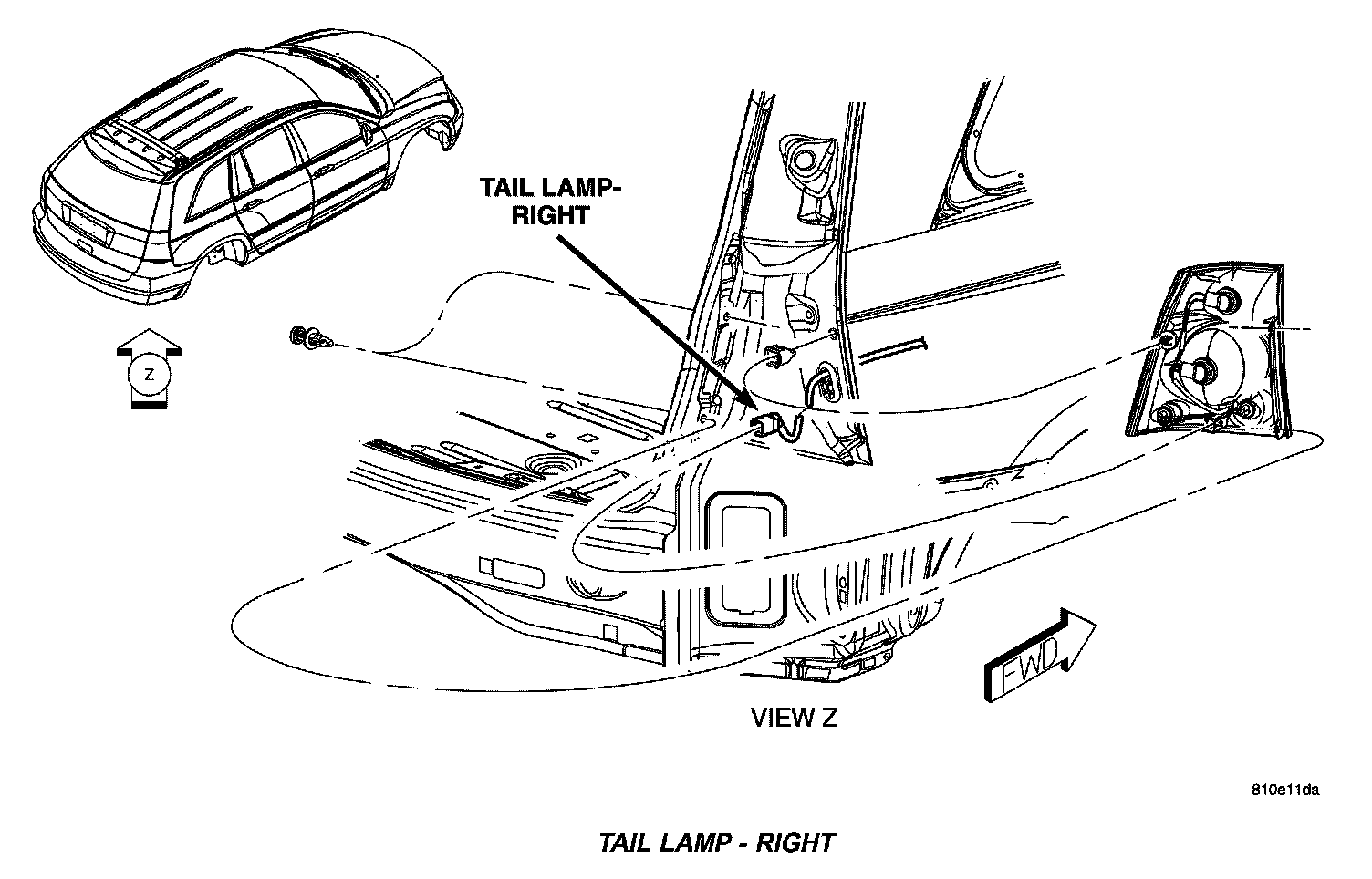 TAIL LAMP-RIGHT

Z

FWD

VIEW Z

810e11da

TAIL LAMP - RIGHT