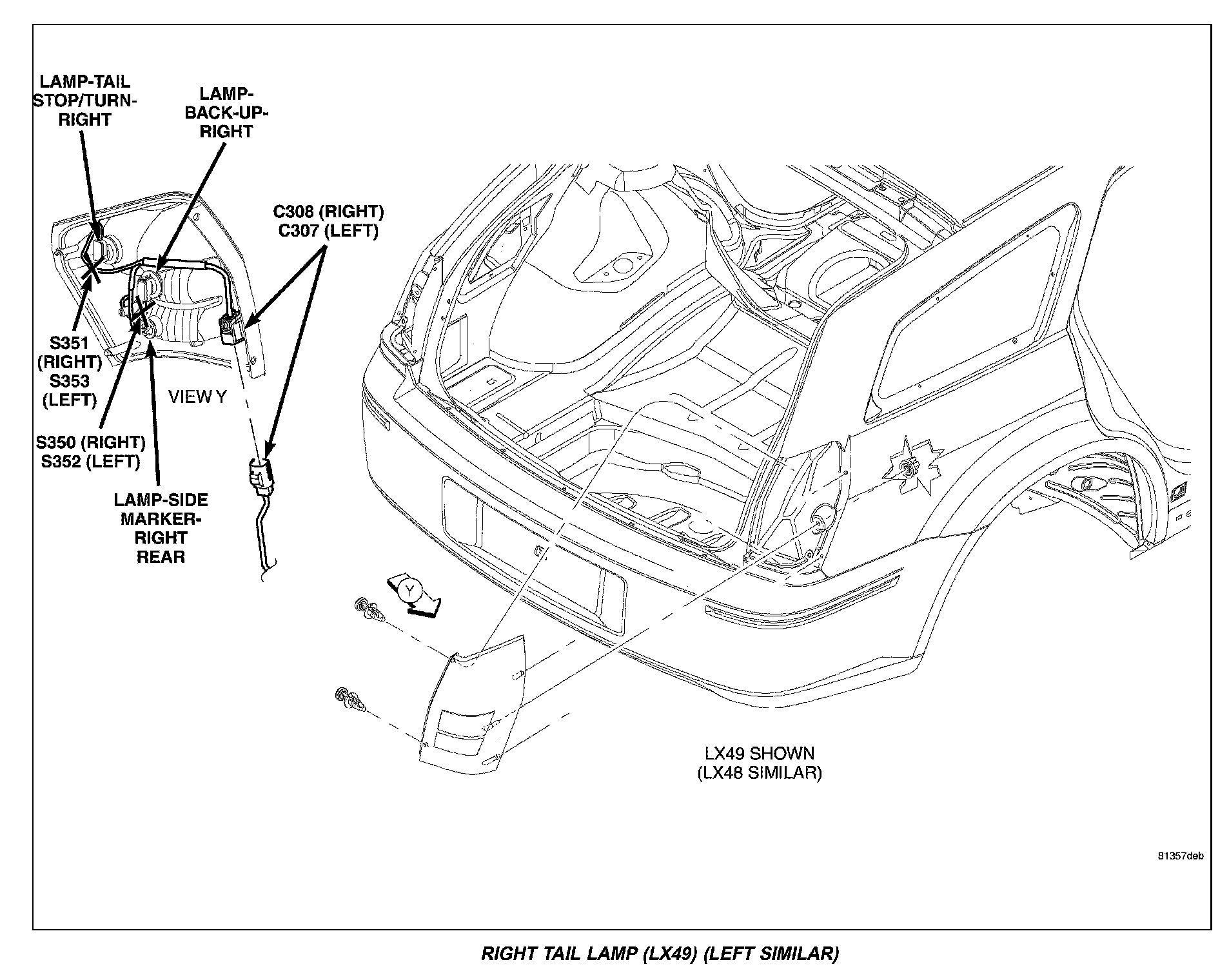 LAMP-TAIL STOP/TURN-RIGHT

LAMP-BACK-UP-RIGHT

C308 (RIGHT)
C307 (LEFT)

S351 (RIGHT)
S353 (LEFT)

VIEW Y

S350 (RIGHT)
S352 (LEFT)

LAMP-SIDE MARKER-RIGHT REAR

Y

LX49 SHOWN
(LX48 SIMILAR)

81357deb

RIGHT TAIL LAMP (LX49) (LEFT SIMILAR)