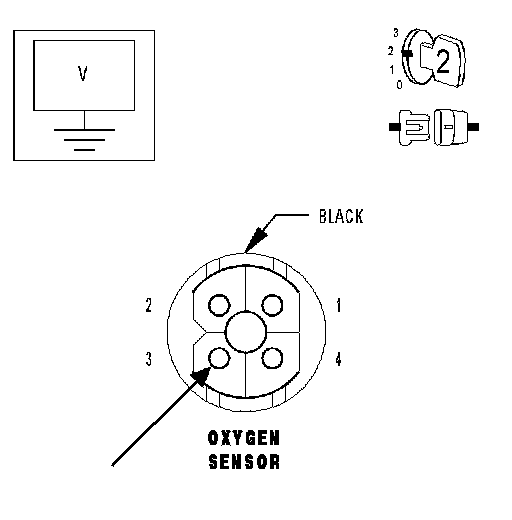 V

3
2
1
0
2

BLACK

2
1
3
4

OXYGEN
SENSOR