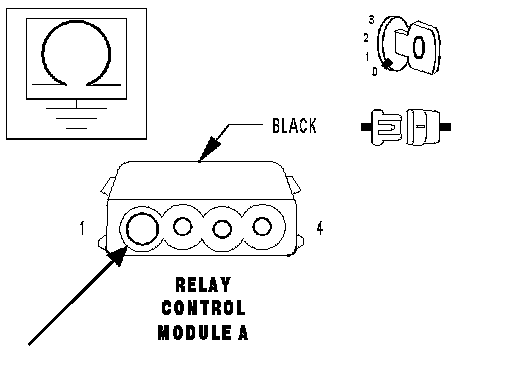 3
2
1
0

BLACK

1

4

RELAY
CONTROL
MODULE A