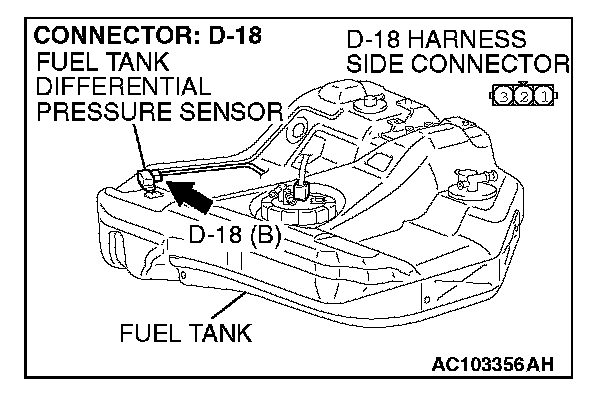 CONNECTOR: D-18
FUEL TANK DIFFERENTIAL PRESSURE SENSOR

D-18 HARNESS SIDE CONNECTOR

3 2 1

D-18 (B)

FUEL TANK

AC103356AH