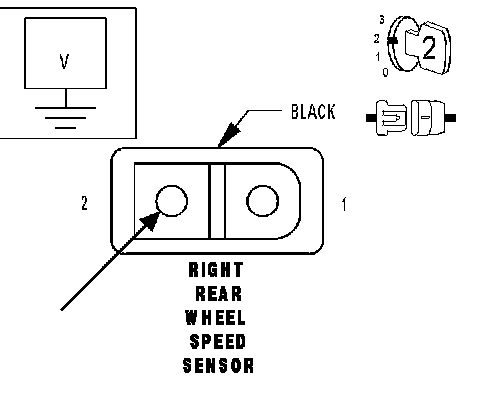 V

3
2
1
0
2

BLACK

2

1

RIGHT
REAR
WHEEL
SPEED
SENSOR