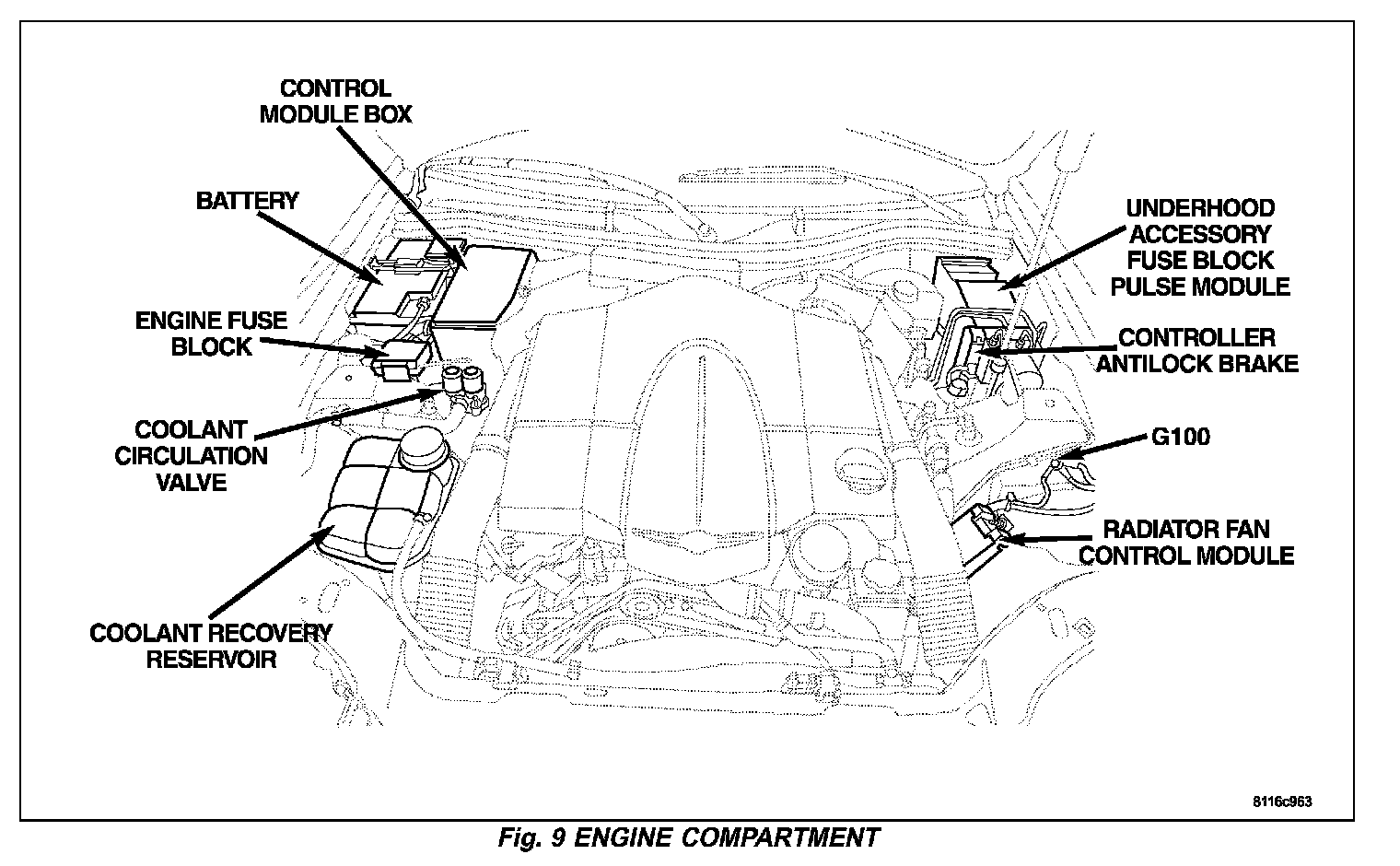 CONTROL MODULE BOX

BATTERY

ENGINE FUSE BLOCK

COOLANT CIRCULATION VALVE

COOLANT RECOVERY RESERVOIR

UNDERHOOD ACCESSORY FUSE BLOCK PULSE MODULE

CONTROLLER ANTILOCK BRAKE

G100

RADIATOR FAN CONTROL MODULE

8116c963

Fig. 9 ENGINE COMPARTMENT