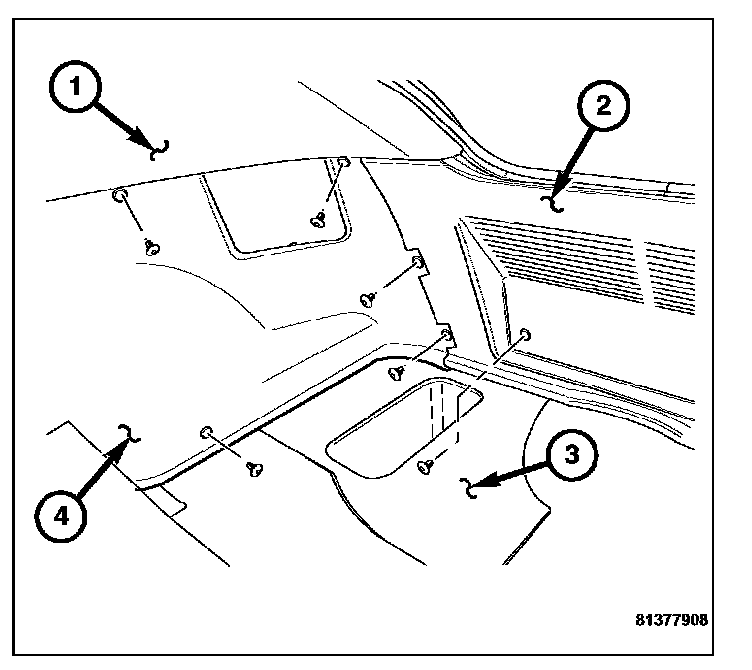 1
2
3
4
81377908