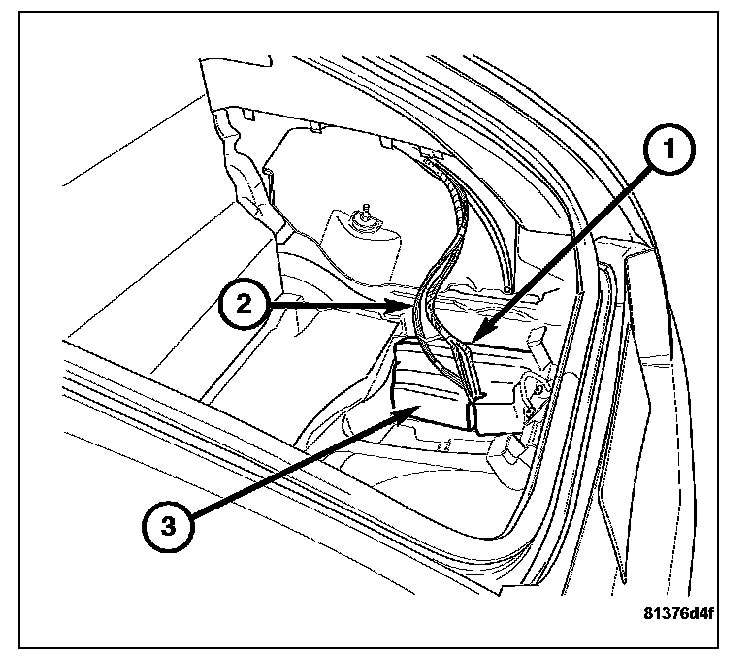 1
2
3
81376d4f