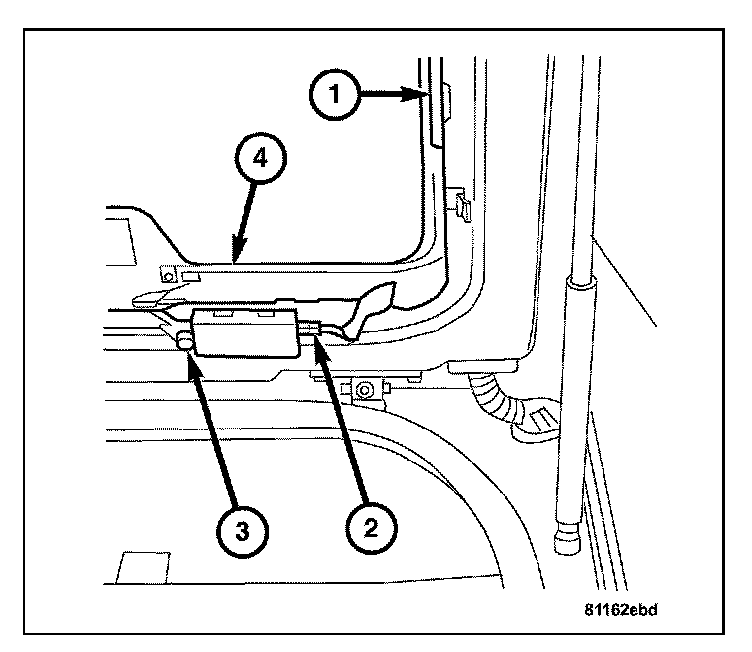 1
4
3
2
81162ebd