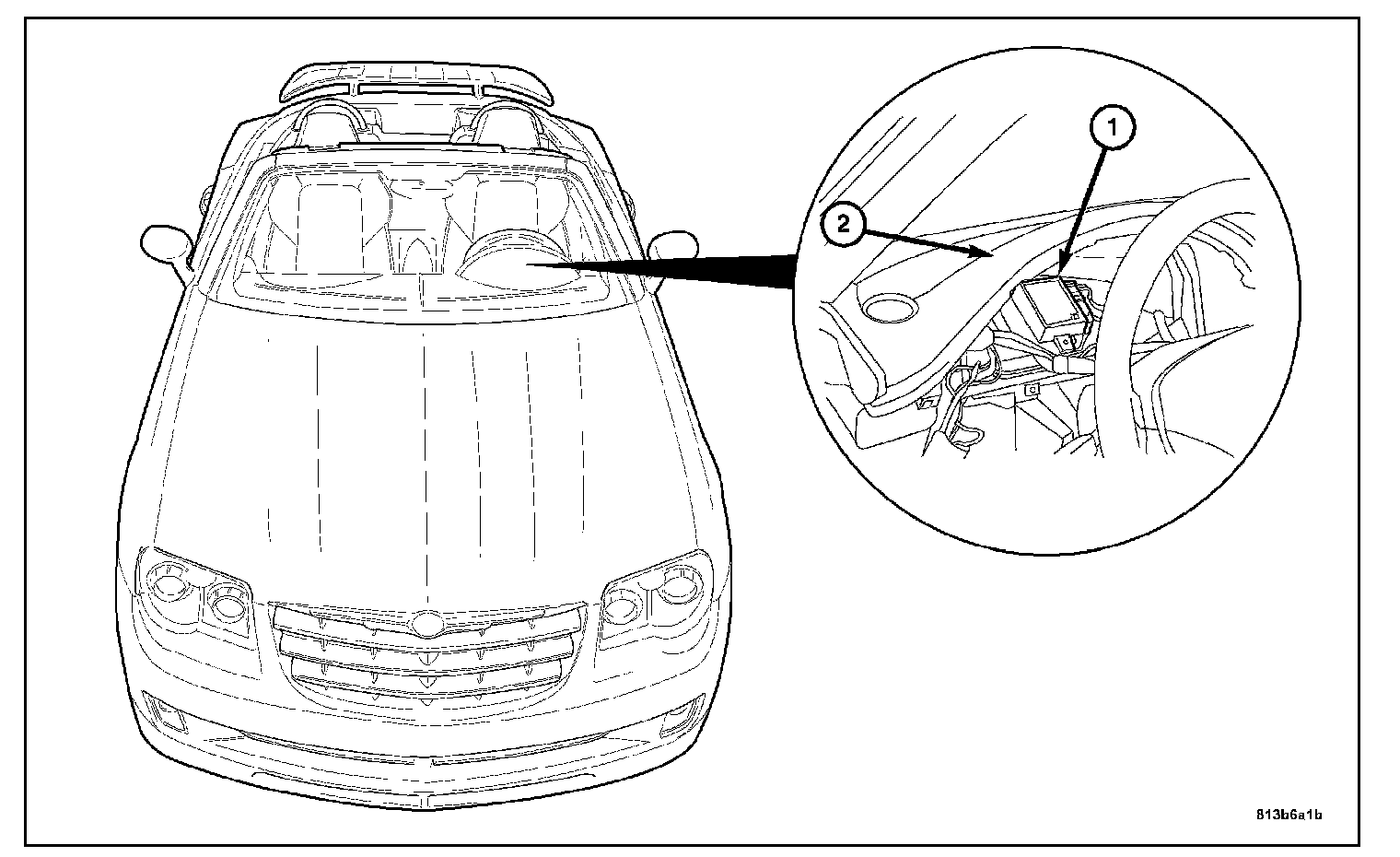 1
2
813b6a1b