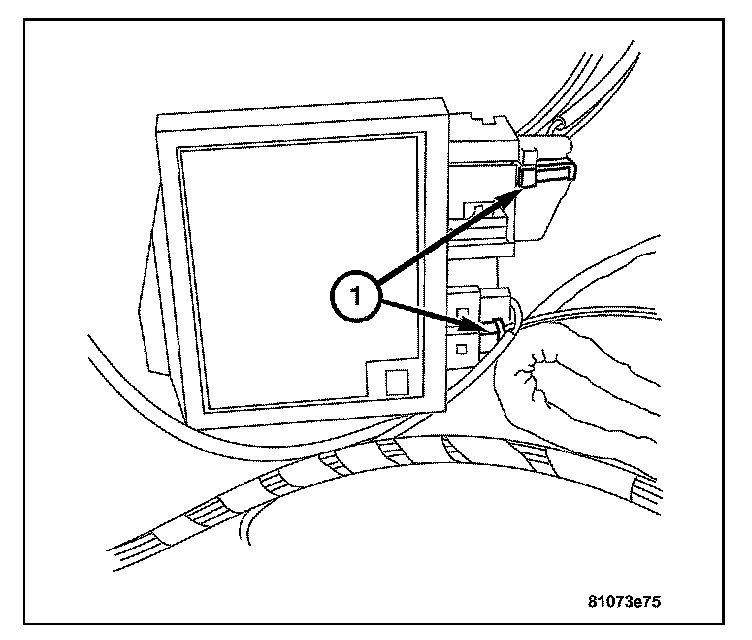 1

81073e75