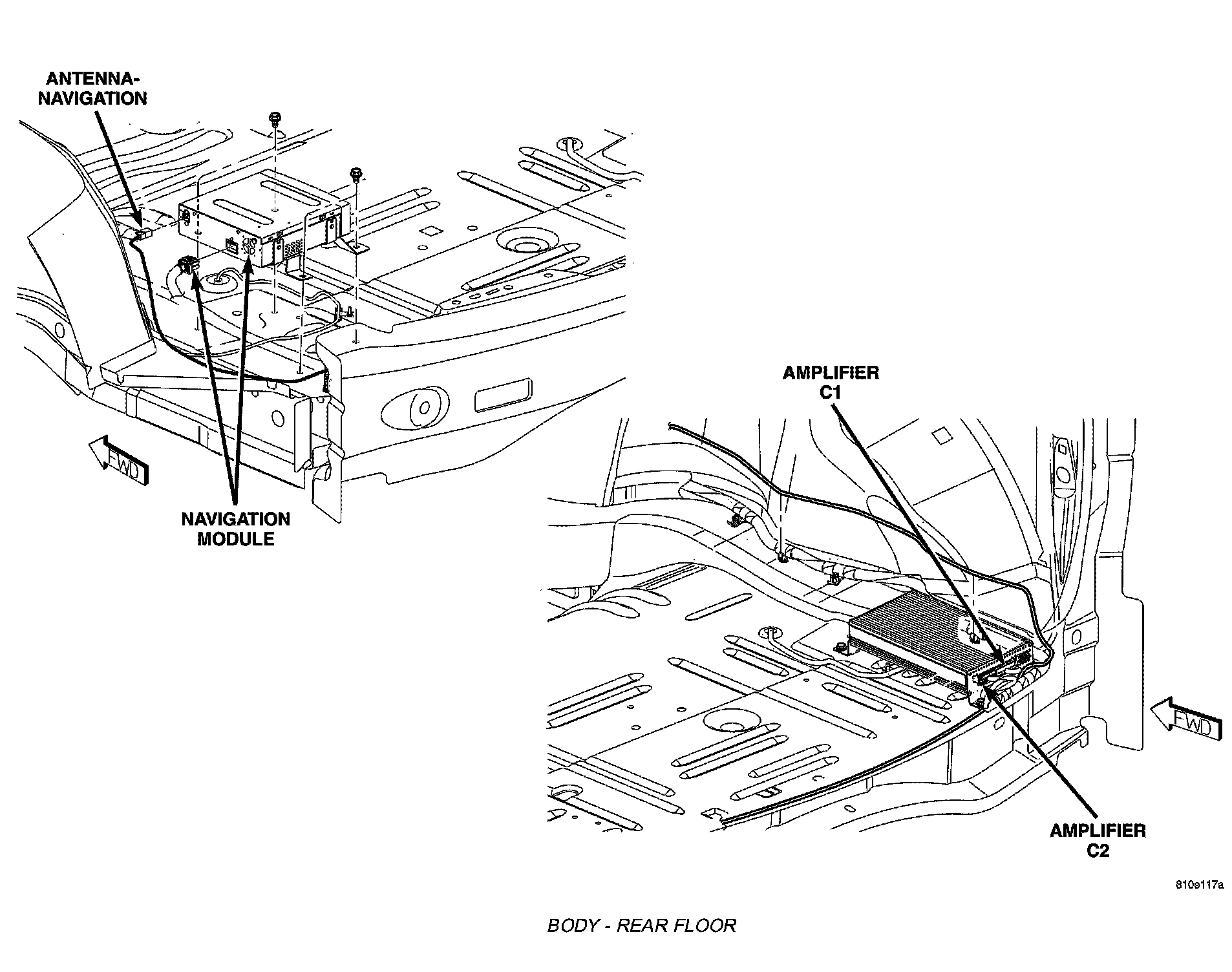 ANTENNA-NAVIGATION

FWD

NAVIGATION MODULE

AMPLIFIER C1

FWD

AMPLIFIER C2

810e117a

BODY - REAR FLOOR