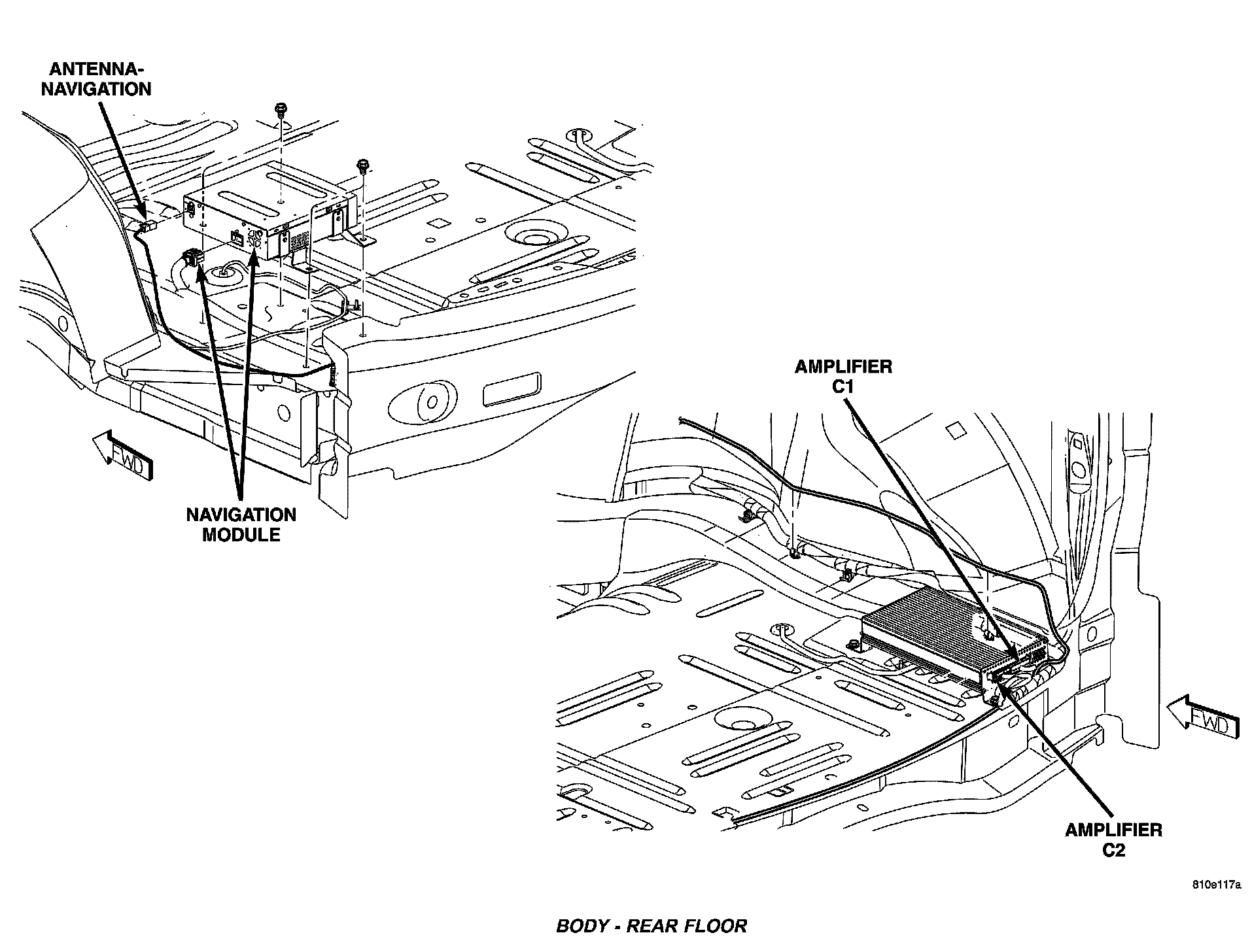 ANTENNA-NAVIGATION

FWD

NAVIGATION MODULE

AMPLIFIER C1

FWD

AMPLIFIER C2

810e117a

BODY - REAR FLOOR