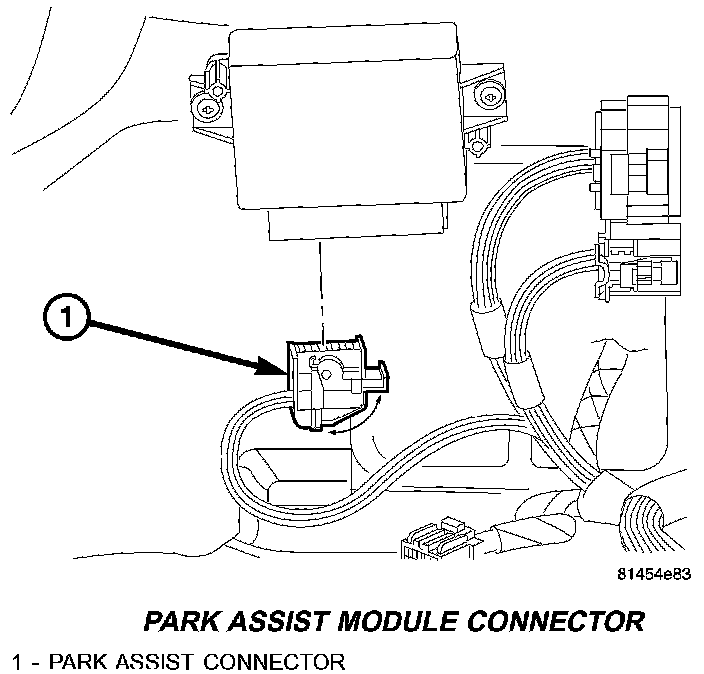 1

81454e83

PARK ASSIST MODULE CONNECTOR

1 - PARK ASSIST CONNECTOR