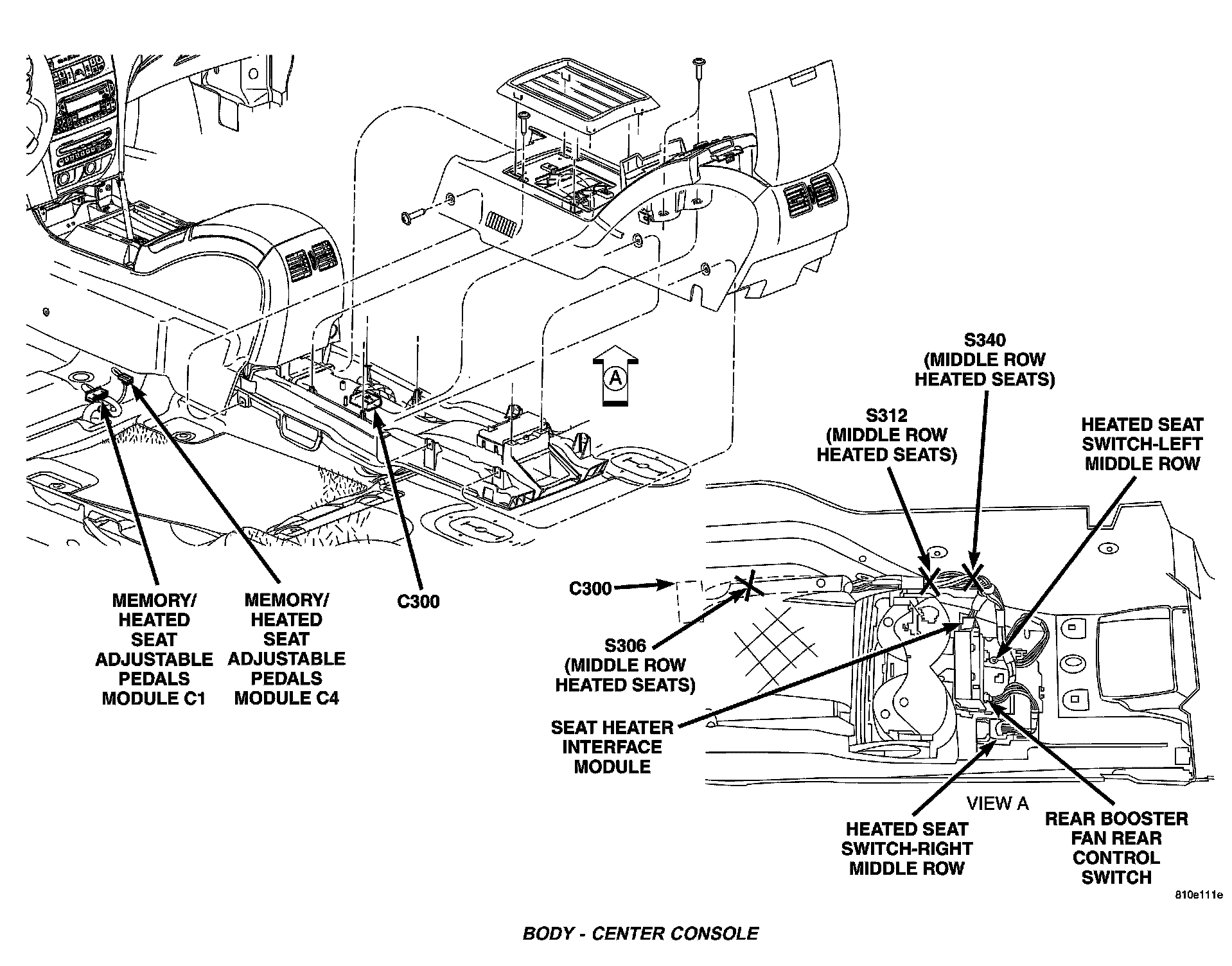 A

S340
(MIDDLE ROW
HEATED SEATS)

S312
(MIDDLE ROW
HEATED SEATS)

HEATED SEAT
SWITCH-LEFT
MIDDLE ROW

MEMORY/
HEATED
SEAT
ADJUSTABLE
PEDALS
MODULE C1

MEMORY/
HEATED
SEAT
ADJUSTABLE
PEDALS
MODULE C4

C300

C300

S306
(MIDDLE ROW
HEATED SEATS)

SEAT HEATER
INTERFACE
MODULE

VIEW A

HEATED SEAT
SWITCH-RIGHT
MIDDLE ROW

REAR BOOSTER
FAN REAR
CONTROL
SWITCH

810e111e

BODY - CENTER CONSOLE