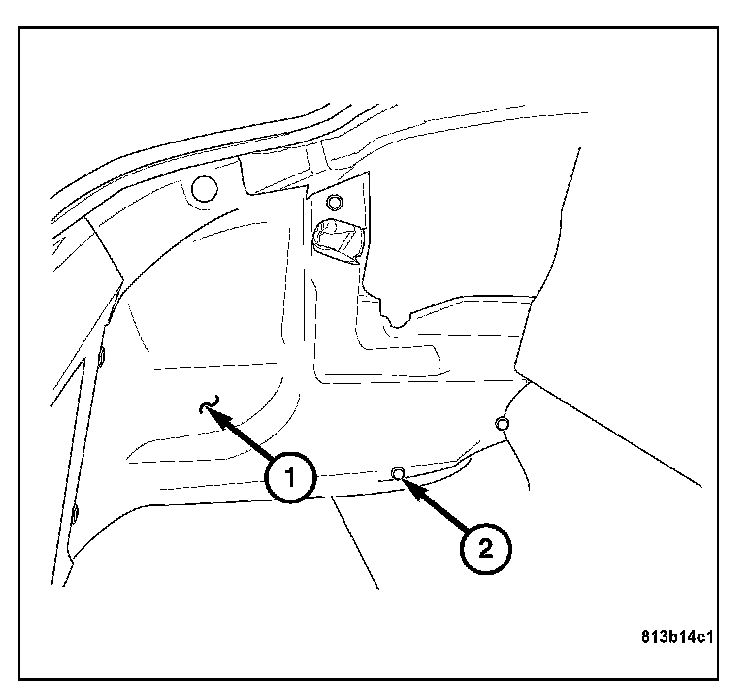 1
2
813b14c1