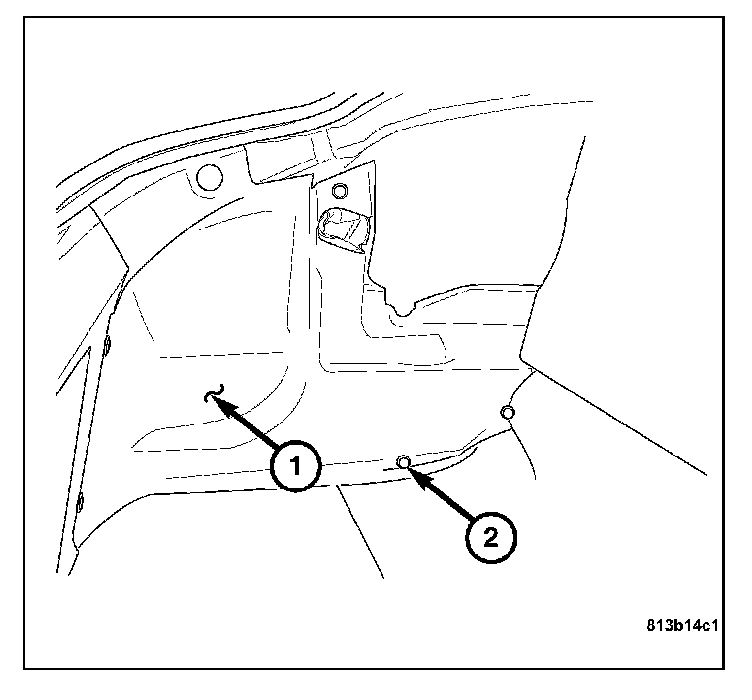 1
2
813b14c1