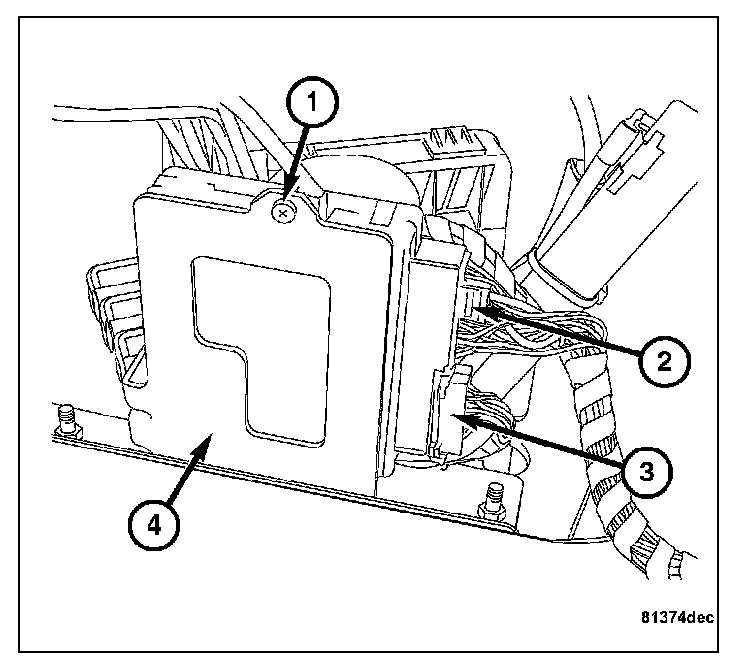 1
2
3
4
81374dec