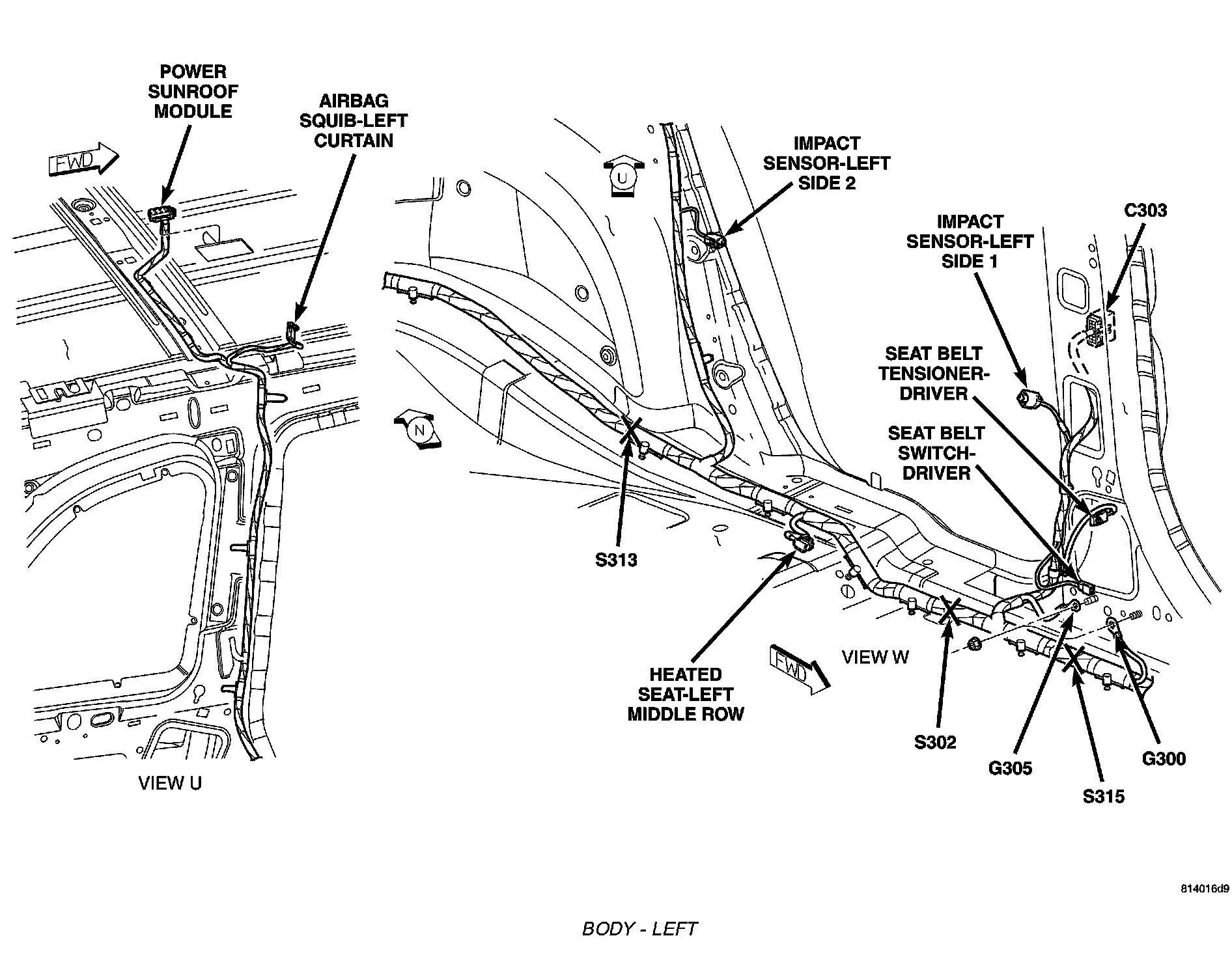 POWER SUNROOF MODULE

AIRBAG SQUIB-LEFT CURTAIN

FWD

VIEW U

U

N

IMPACT SENSOR-LEFT SIDE 2

IMPACT SENSOR-LEFT SIDE 1

C303

SEAT BELT TENSIONER-DRIVER

SEAT BELT SWITCH-DRIVER

S313

HEATED SEAT-LEFT MIDDLE ROW

FWD

VIEW W

S302

G305

S315

G300

814016d9

BODY - LEFT