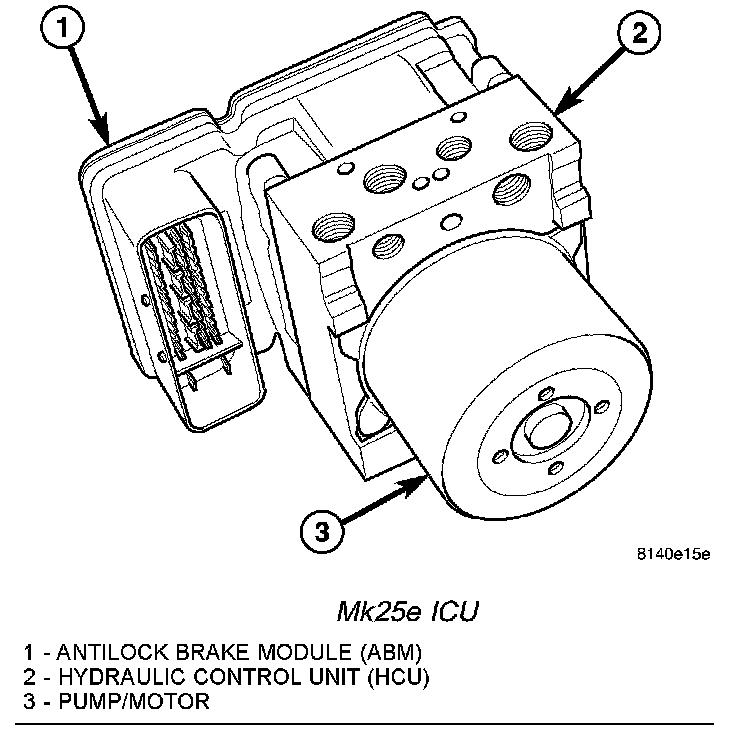 1

2

3

8140e15e

Mk25e ICU

1 - ANTILOCK BRAKE MODULE (ABM)
2 - HYDRAULIC CONTROL UNIT (HCU)
3 - PUMP/MOTOR