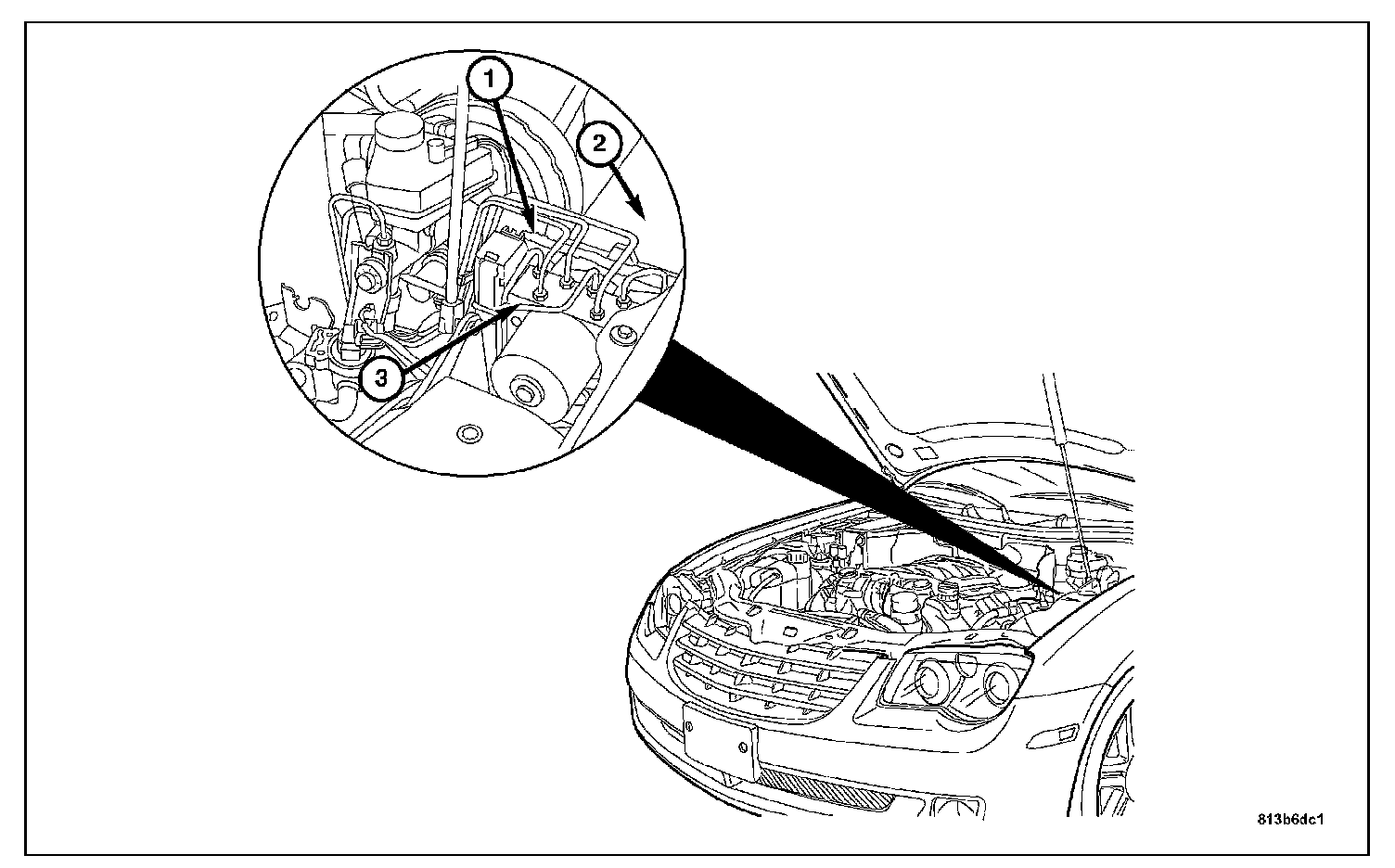 1
2
3
813b6dc1