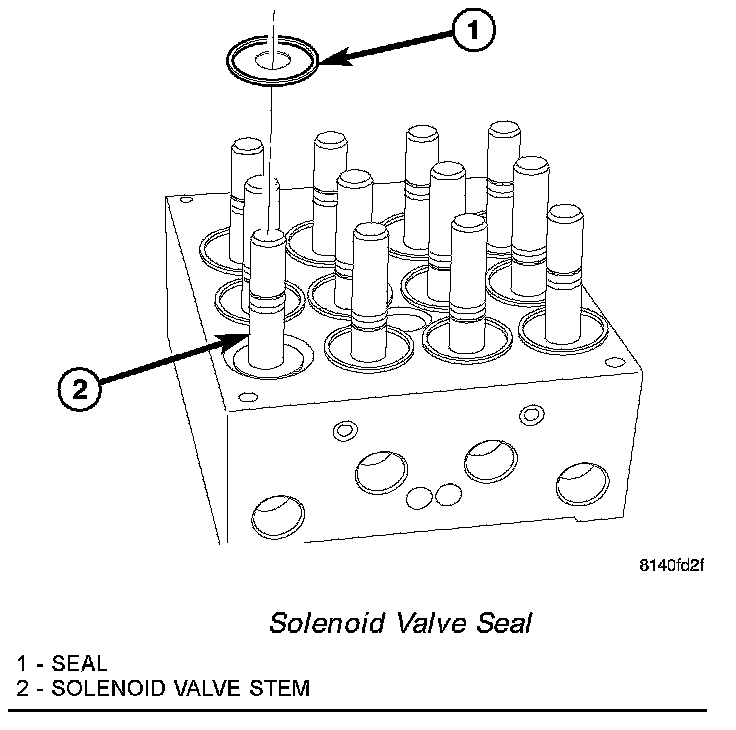 1

2

8140fd2f

Solenoid Valve Seal

1 - SEAL
2 - SOLENOID VALVE STEM