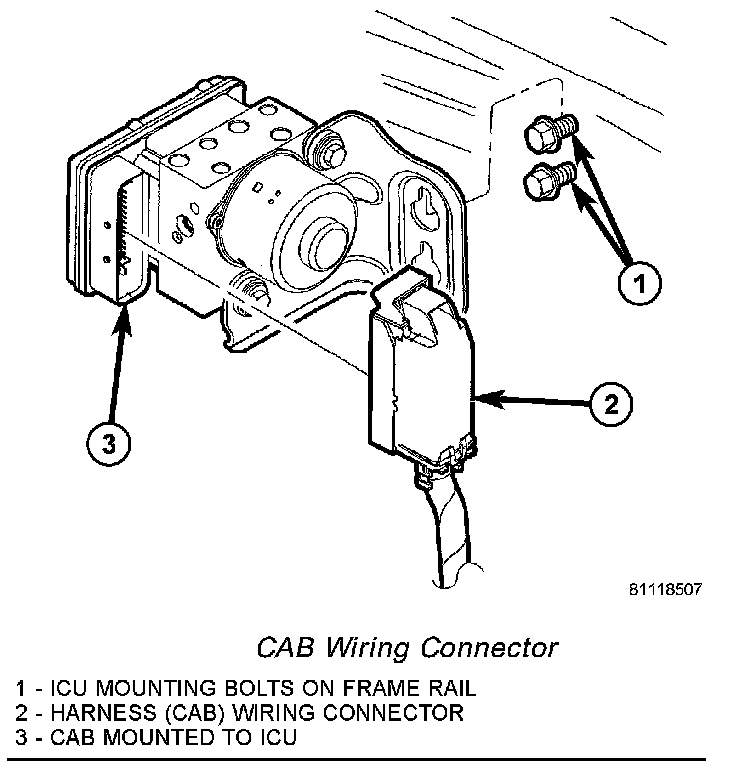 1

2

3

81118507

CAB Wiring Connector

1 - ICU MOUNTING BOLTS ON FRAME RAIL
2 - HARNESS (CAB) WIRING CONNECTOR
3 - CAB MOUNTED TO ICU