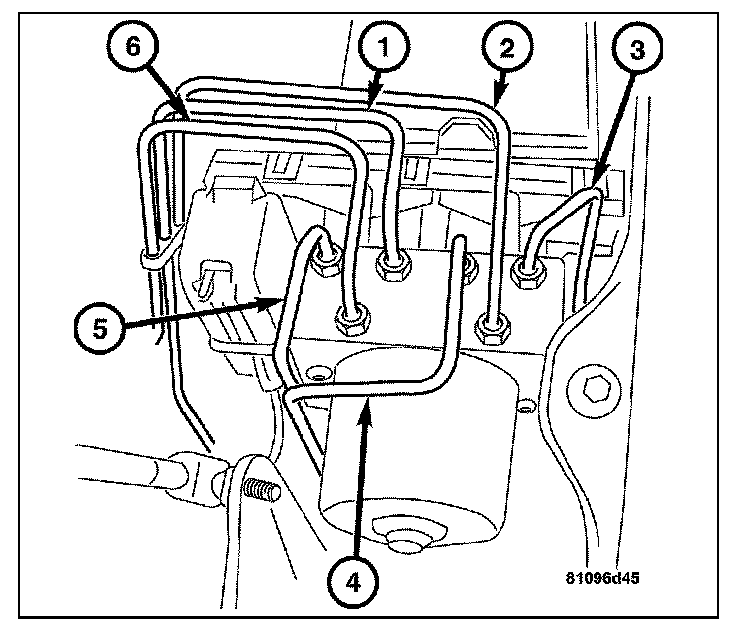 6
1
2
3
5
4
81096d45