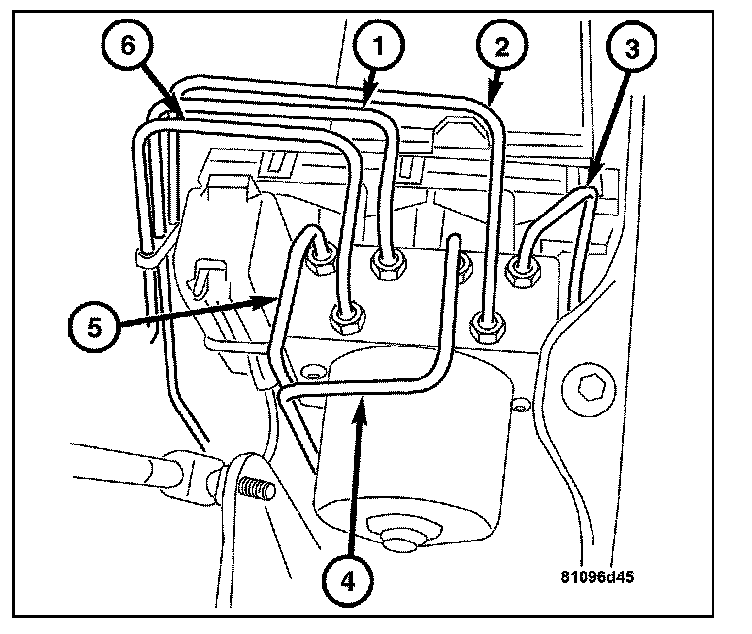 6
1
2
3
5
4
81096d45