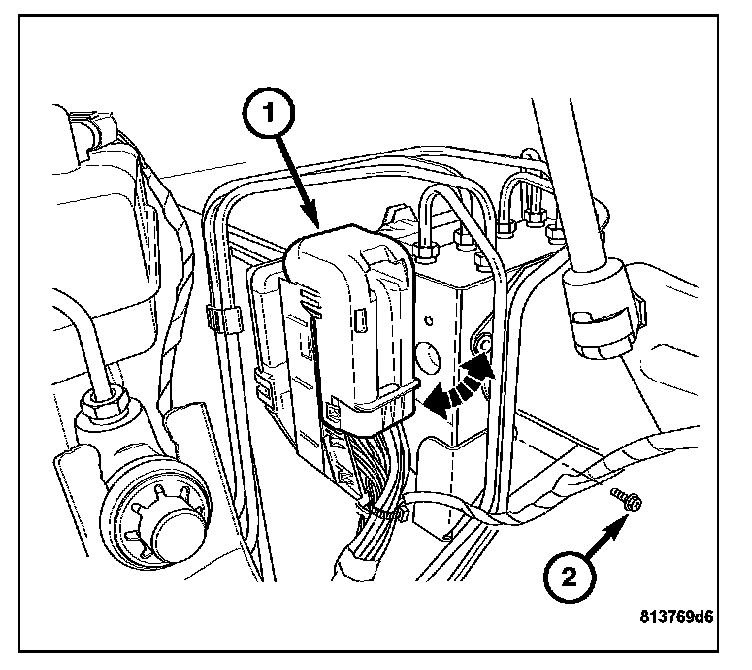 1

2

813769d6