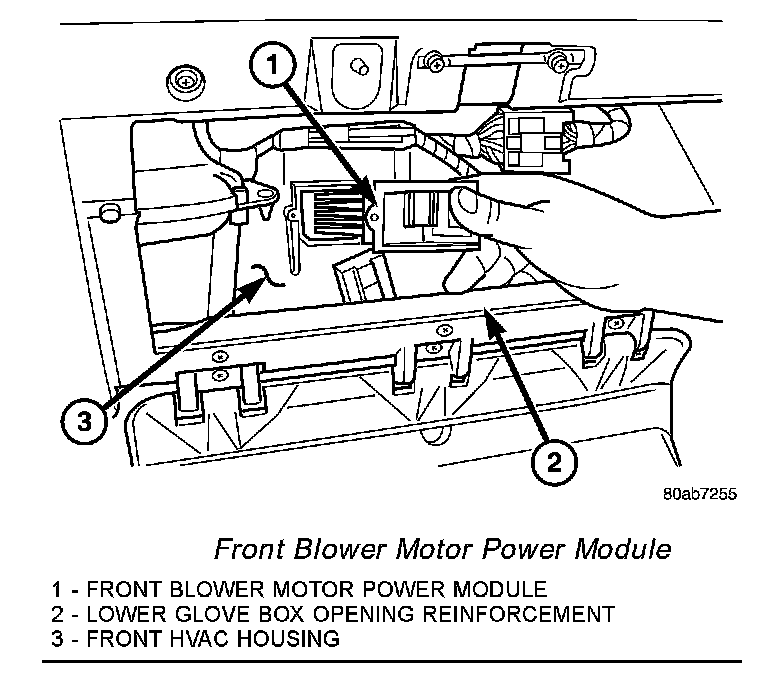 1

3

2

80ab7255

Front Blower Motor Power Module

1 - FRONT BLOWER MOTOR POWER MODULE
2 - LOWER GLOVE BOX OPENING REINFORCEMENT
3 - FRONT HVAC HOUSING