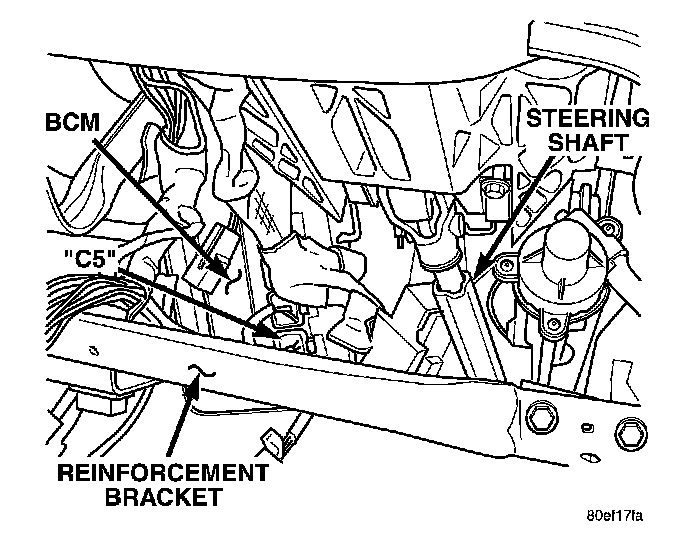 BCM

STEERING SHAFT

"C5"

REINFORCEMENT BRACKET

80ef17fa