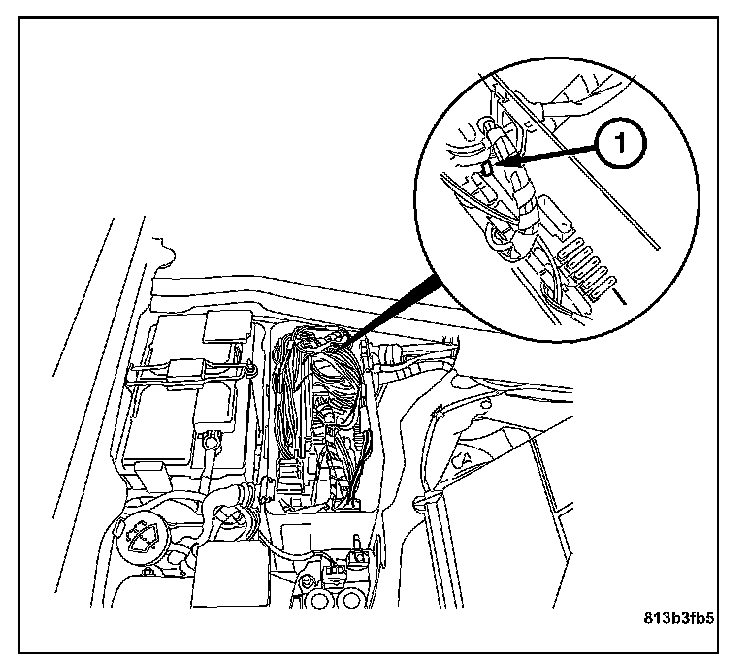 1

813b3fb5