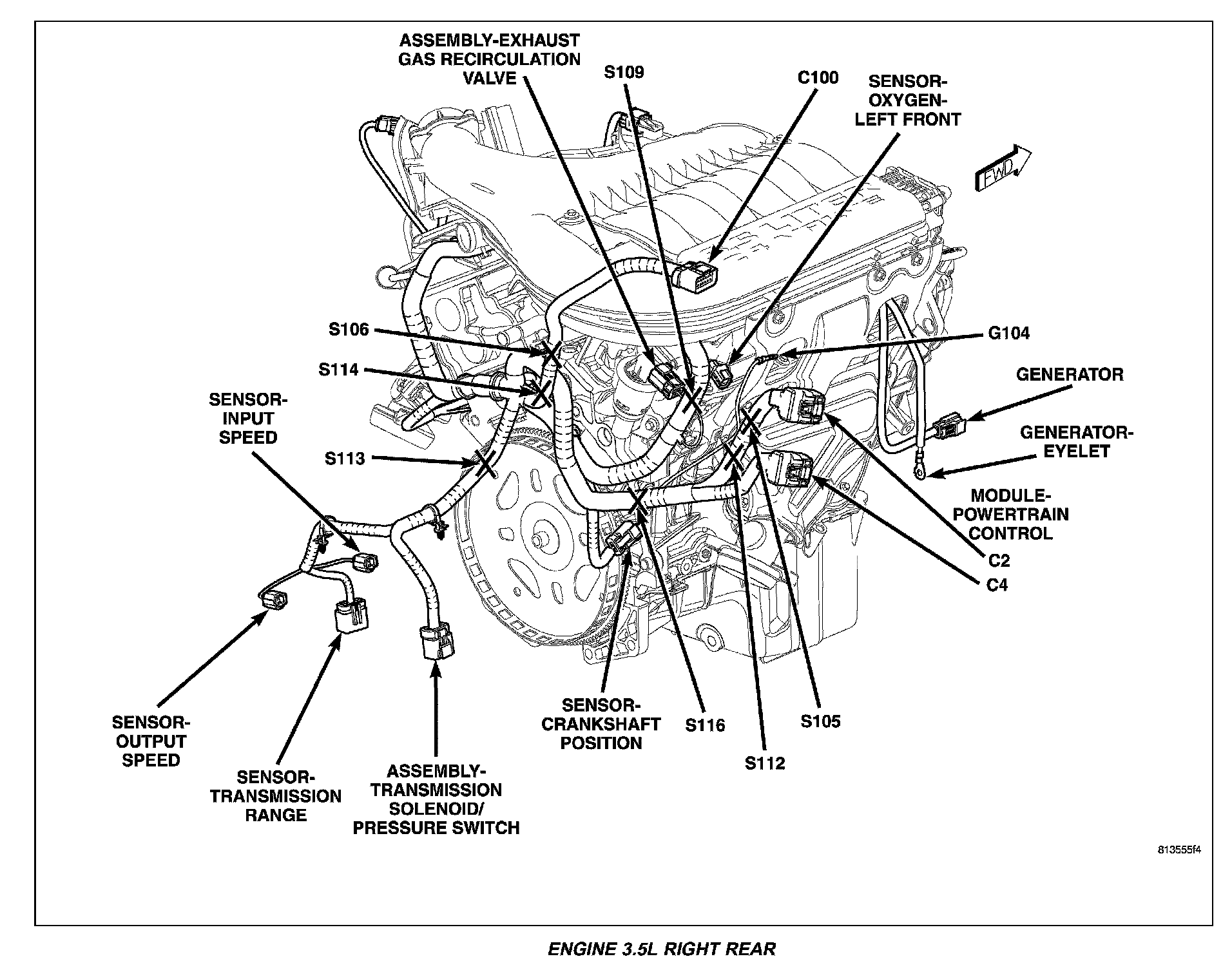 ASSEMBLY-EXHAUST GAS RECIRCULATION VALVE

S109

C100

SENSOR-OXYGEN-LEFT FRONT

FWD

S106

S114

SENSOR-INPUT SPEED

S113

G104

GENERATOR

GENERATOR-EYELET

MODULE-POWERTRAIN CONTROL

C2

C4

SENSOR-OUTPUT SPEED

SENSOR-TRANSMISSION RANGE

ASSEMBLY-TRANSMISSION SOLENOID/ PRESSURE SWITCH

SENSOR-CRANKSHAFT POSITION

S116

S112

S105

813555f4

ENGINE 3.5L RIGHT REAR