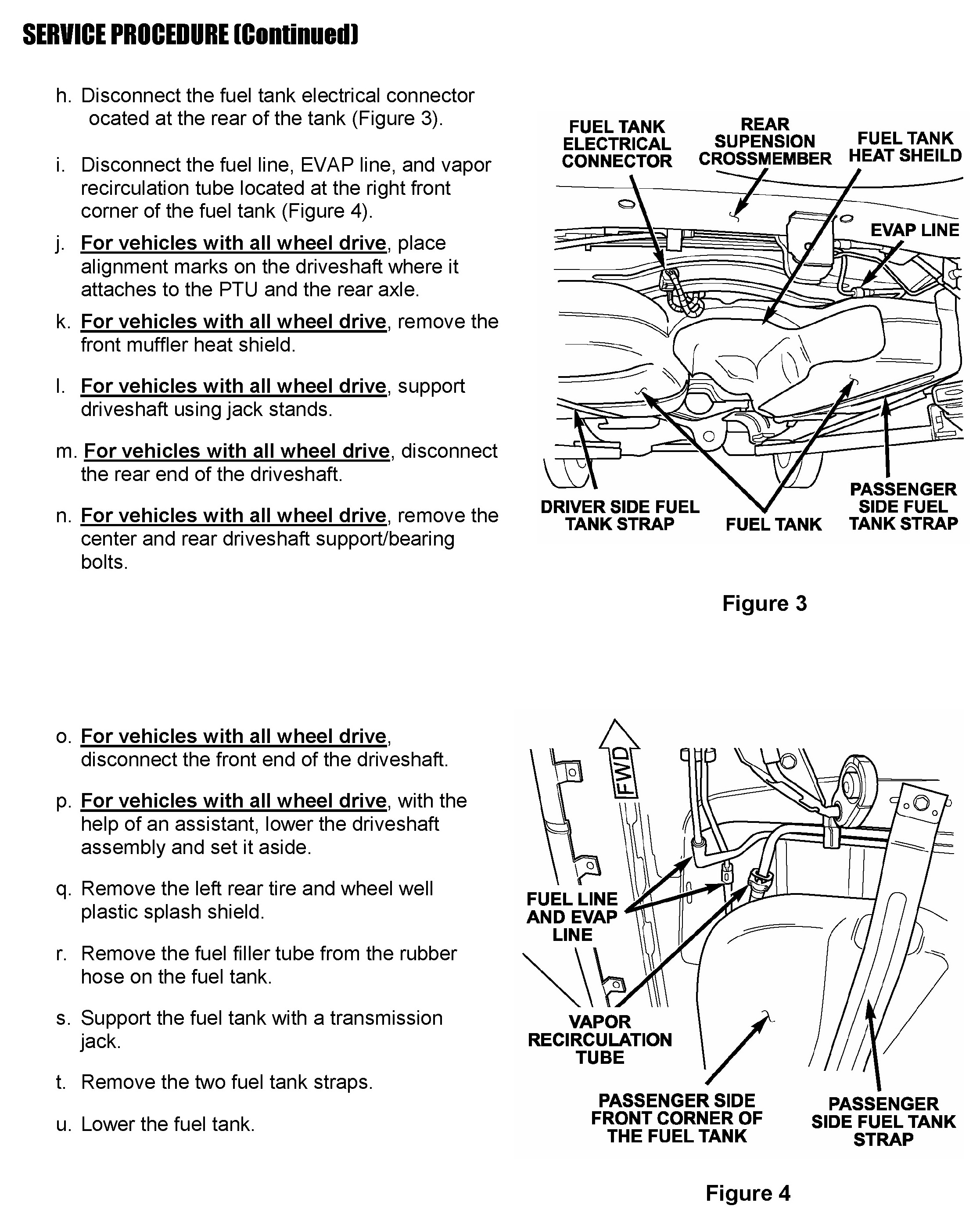 SERVICE PROCEDURE (Continued)

h. Disconnect the fuel tank electrical connector ocated at the rear of the tank (Figure 3).

i. Disconnect the fuel line, EVAP line, and vapor recirculation tube located at the right front corner of the fuel tank (Figure 4).

j. For vehicles with all wheel drive, place alignment marks on the driveshaft where it attaches to the PTU and the rear axle.

k. For vehicles with all wheel drive, remove the front muffler heat shield.

l. For vehicles with all wheel drive, support driveshaft using jack stands.

m. For vehicles with all wheel drive, disconnect the rear end of the driveshaft.

n. For vehicles with all wheel drive, remove the center and rear driveshaft support/bearing bolts.

FUEL TANK ELECTRICAL CONNECTOR
REAR SUPENSION CROSSMEMBER
FUEL TANK HEAT SHEILD
EVAP LINE
DRIVER SIDE FUEL TANK STRAP
FUEL TANK
PASSENGER SIDE FUEL TANK STRAP

Figure 3

o. For vehicles with all wheel drive, disconnect the front end of the driveshaft.

p. For vehicles with all wheel drive, with the help of an assistant, lower the driveshaft assembly and set it aside.

q. Remove the left rear tire and wheel well plastic splash shield.

r. Remove the fuel filler tube from the rubber hose on the fuel tank.

s. Support the fuel tank with a transmission jack.

t. Remove the two fuel tank straps.

u. Lower the fuel tank.

FWD
FUEL LINE AND EVAP LINE
VAPOR RECIRCULATION TUBE
PASSENGER SIDE FRONT CORNER OF THE FUEL TANK
PASSENGER SIDE FUEL TANK STRAP

Figure 4