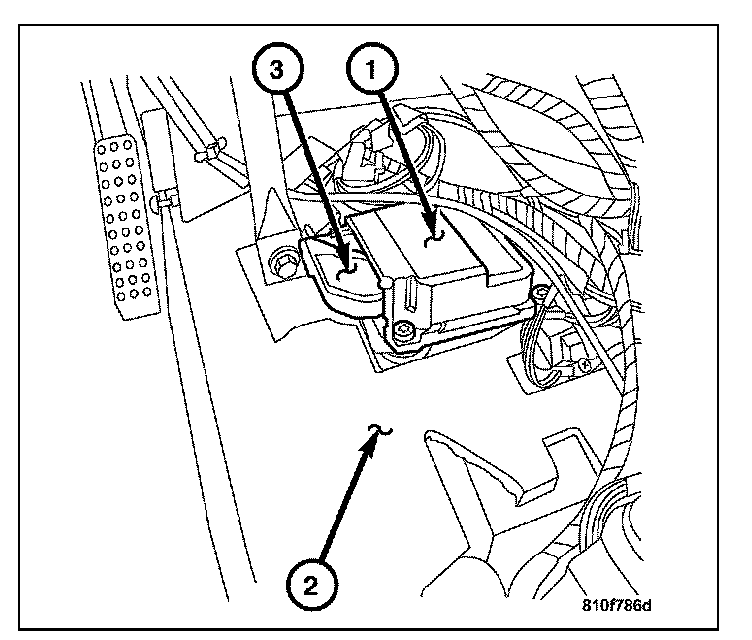 3
1
2
810f786d