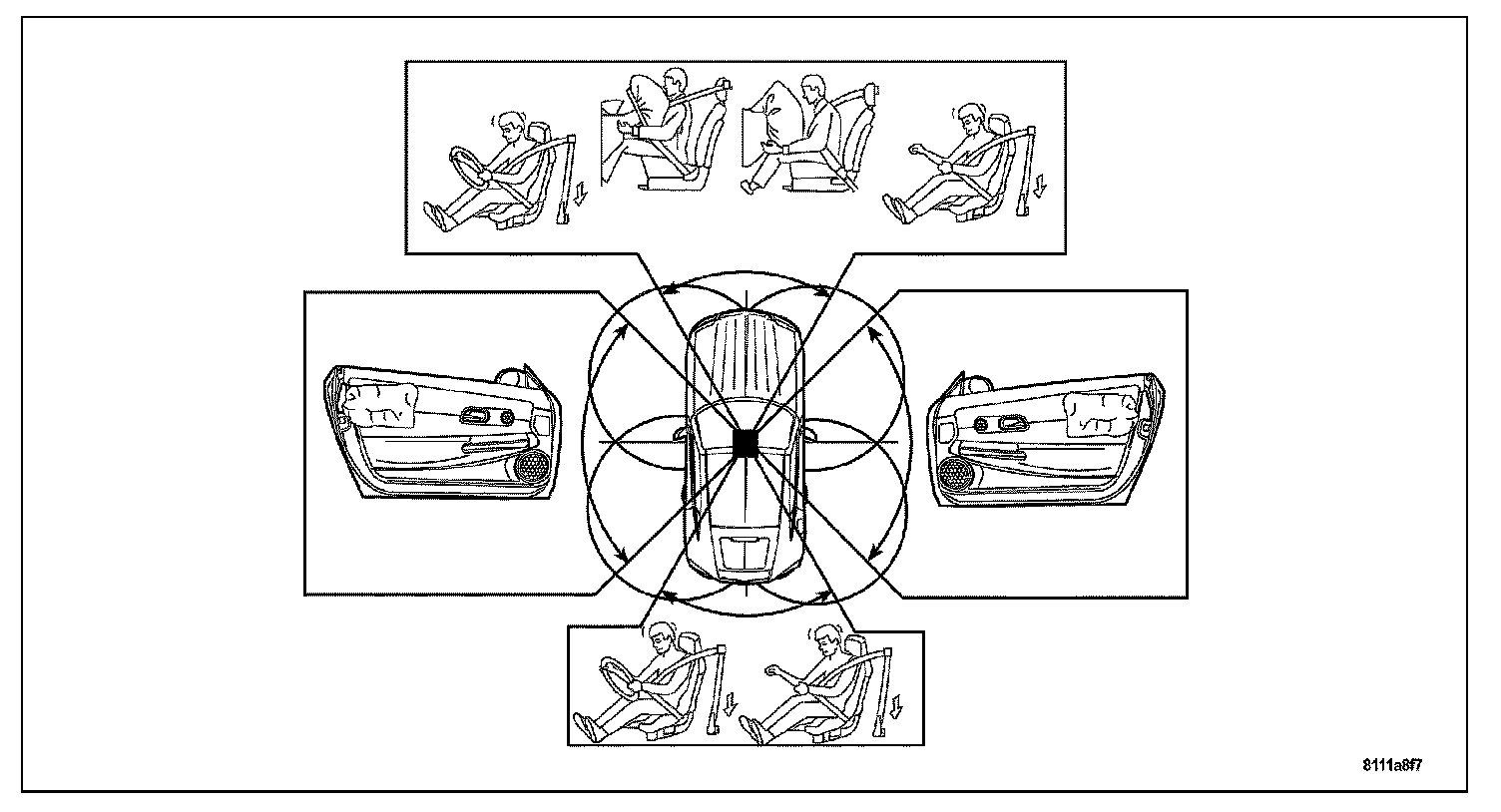 8111a8f7