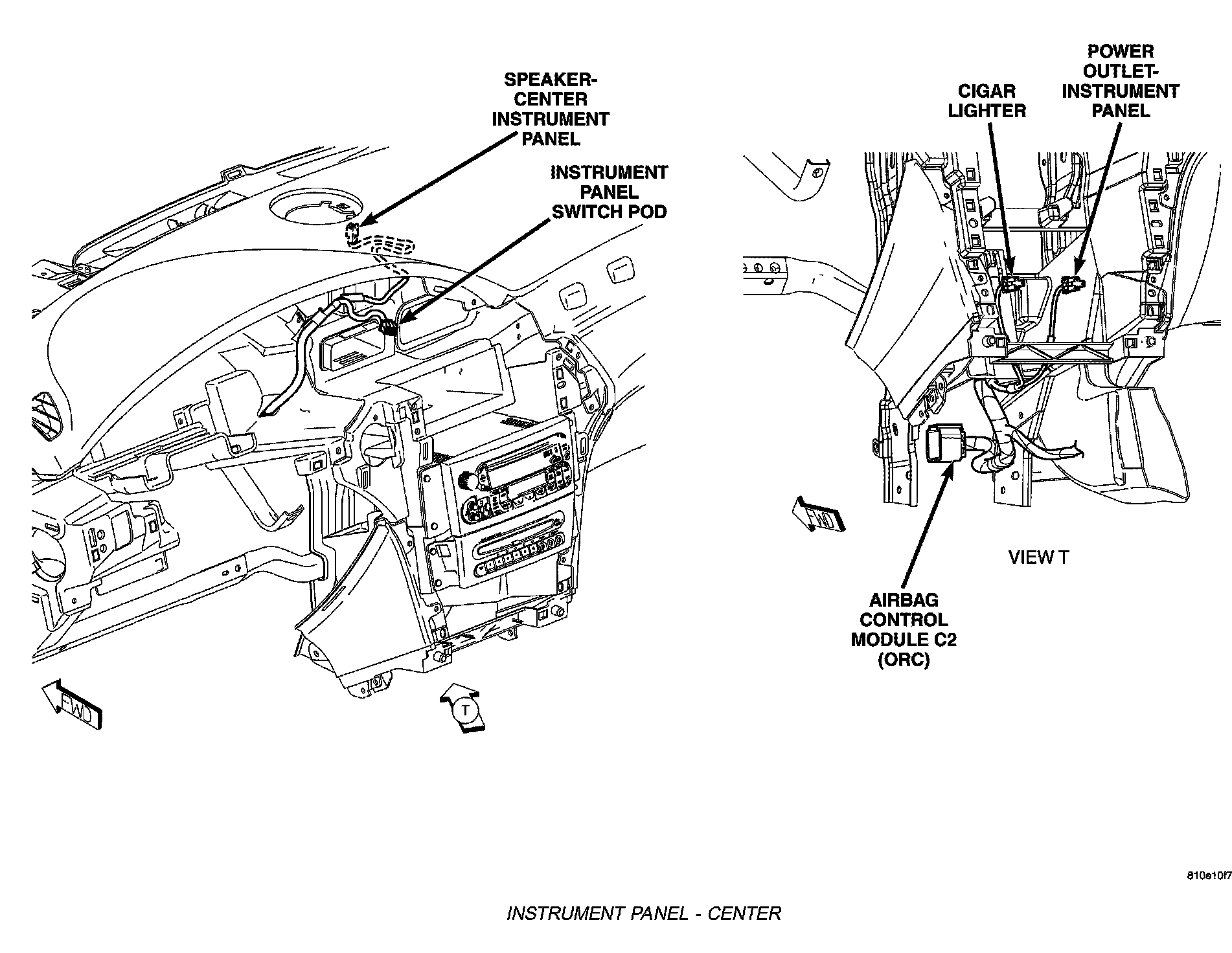 SPEAKER-CENTER INSTRUMENT PANEL

INSTRUMENT PANEL SWITCH POD

FWD

T

CIGAR LIGHTER

POWER OUTLET-INSTRUMENT PANEL

FWD

VIEW T

AIRBAG CONTROL MODULE C2 (ORC)

810e10f7

INSTRUMENT PANEL - CENTER