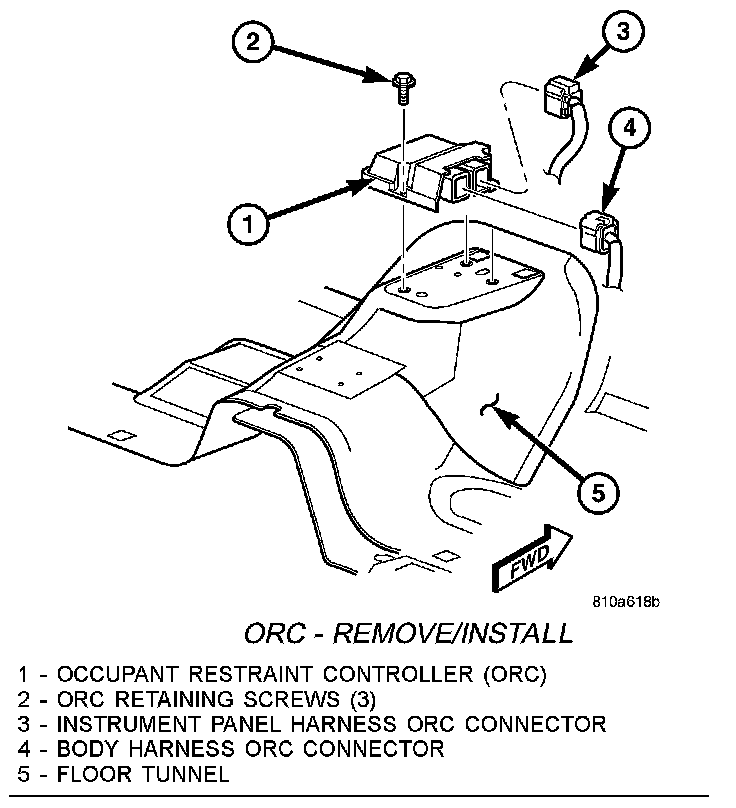 2

3

4

1

5

FWD

810a618b

ORC - REMOVE/INSTALL

1 - OCCUPANT RESTRAINT CONTROLLER (ORC)
2 - ORC RETAINING SCREWS (3)
3 - INSTRUMENT PANEL HARNESS ORC CONNECTOR
4 - BODY HARNESS ORC CONNECTOR
5 - FLOOR TUNNEL