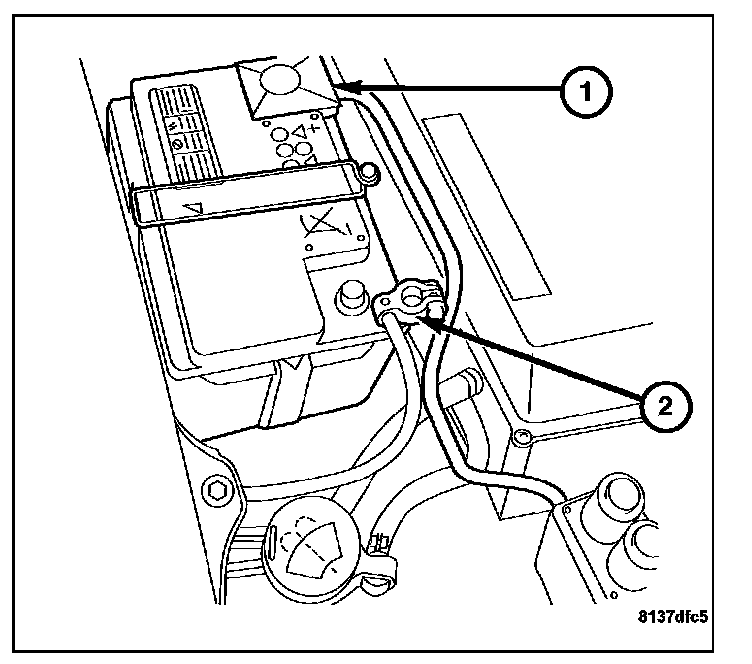 1
2
8137dfc5