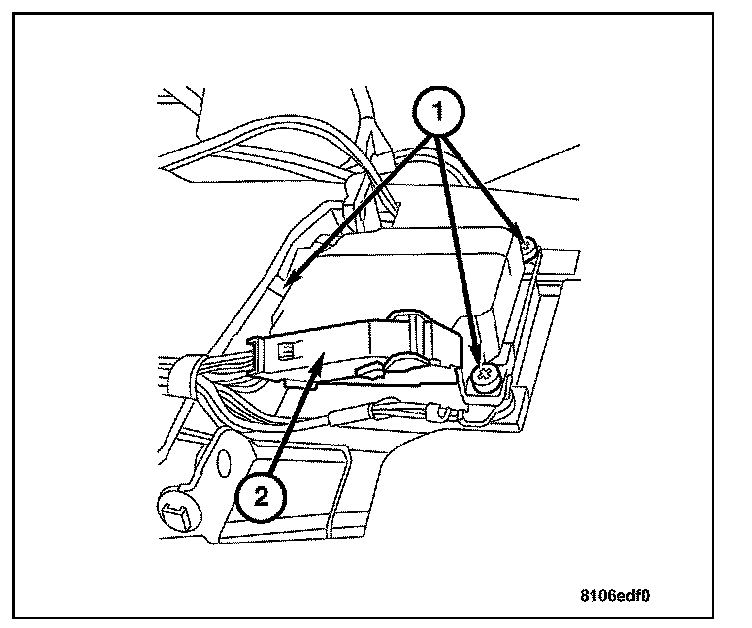 1

2

8106edf0