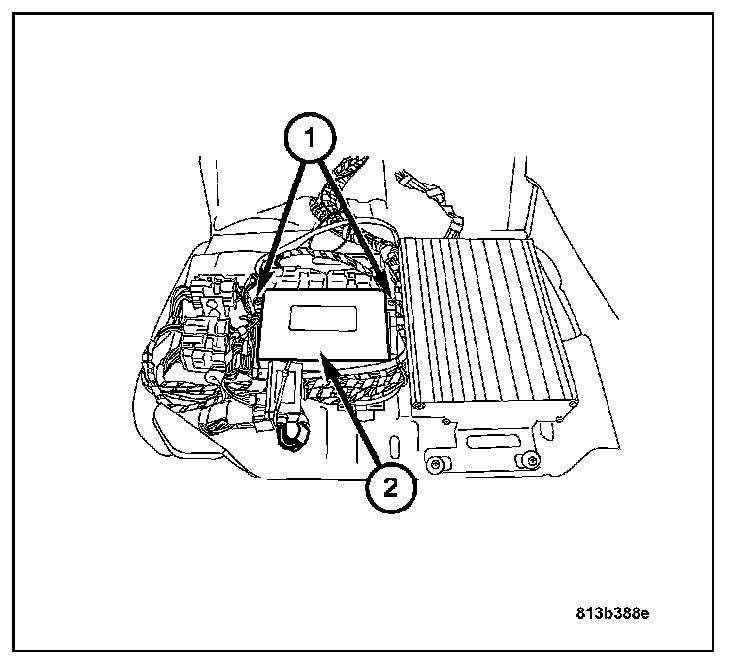 1
2
813b388e