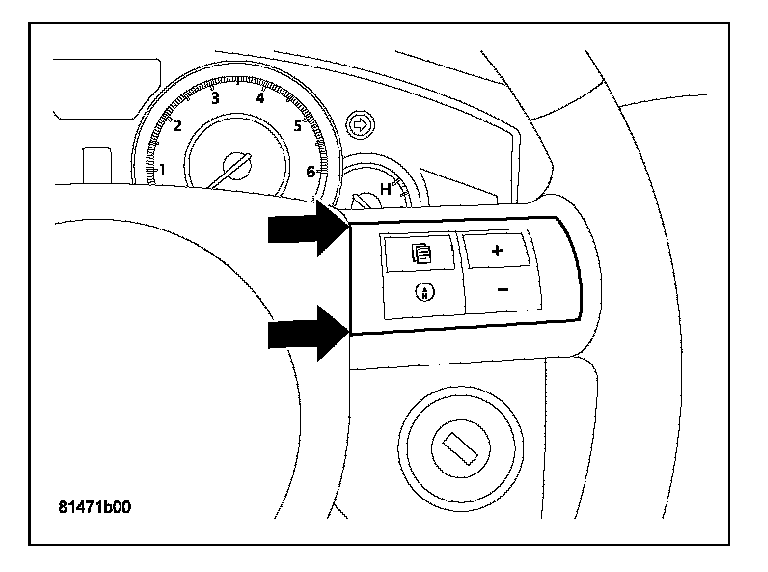 1
2
3
4
5
6
H
+
−
81471b00