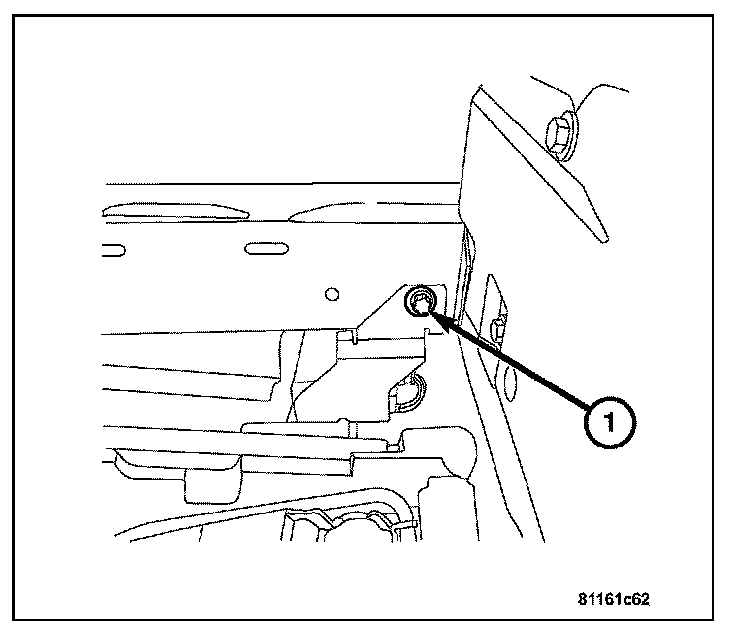 1

81161c62