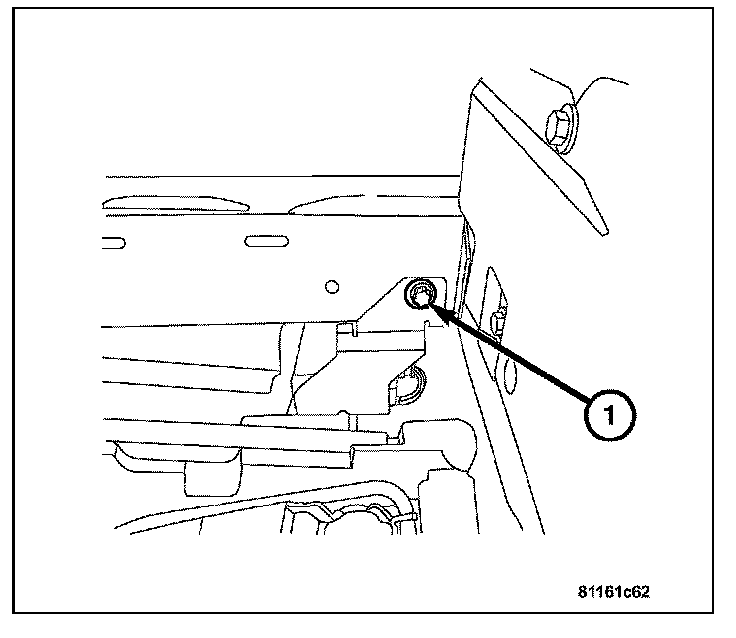 1

81161c62