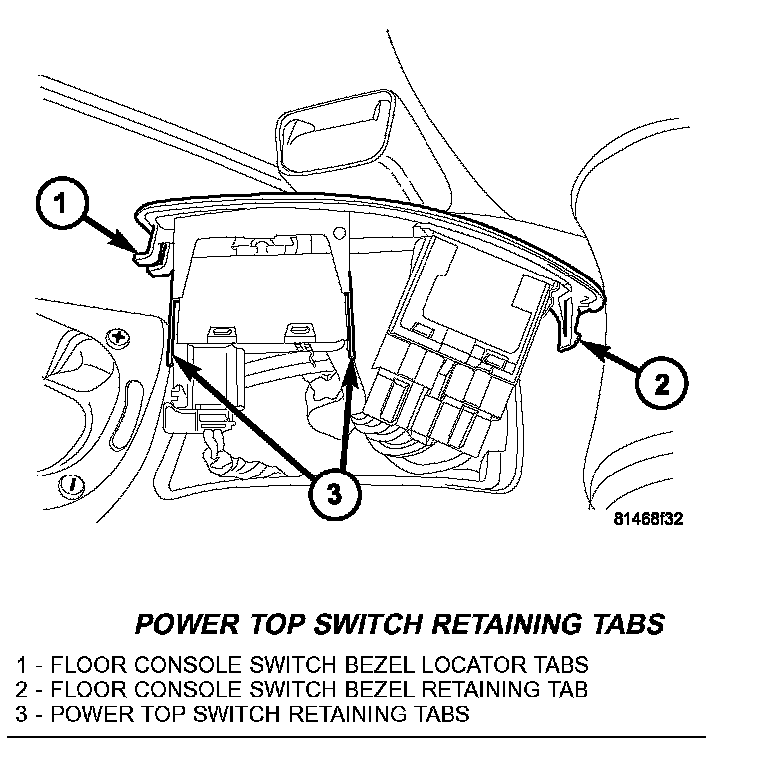 1

2

3

81468f32

POWER TOP SWITCH RETAINING TABS

1 - FLOOR CONSOLE SWITCH BEZEL LOCATOR TABS
2 - FLOOR CONSOLE SWITCH BEZEL RETAINING TAB
3 - POWER TOP SWITCH RETAINING TABS