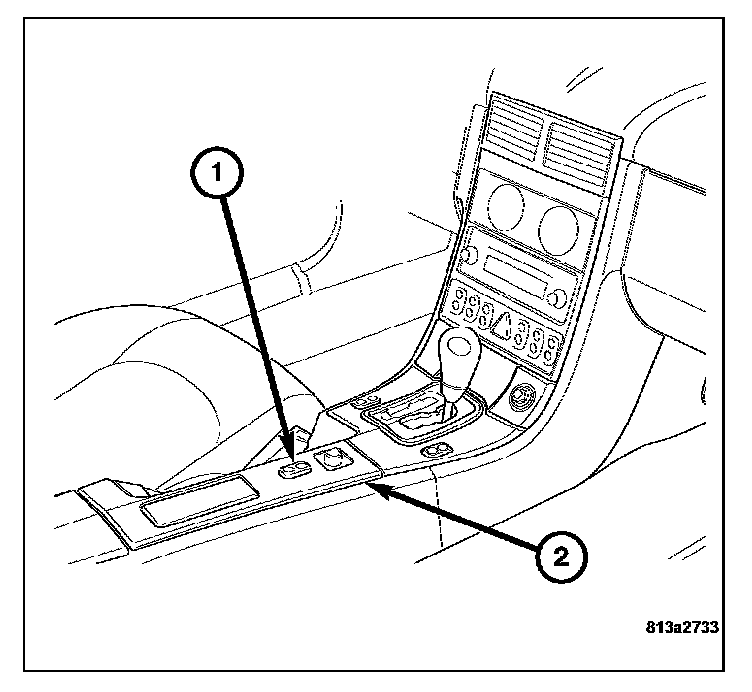 1
2
813a2733