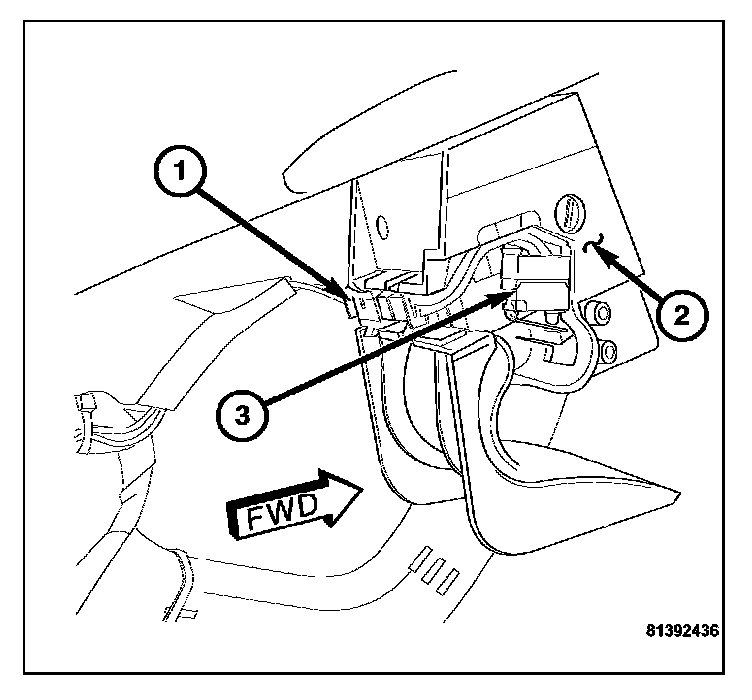 1
2
3
FWD
81392436