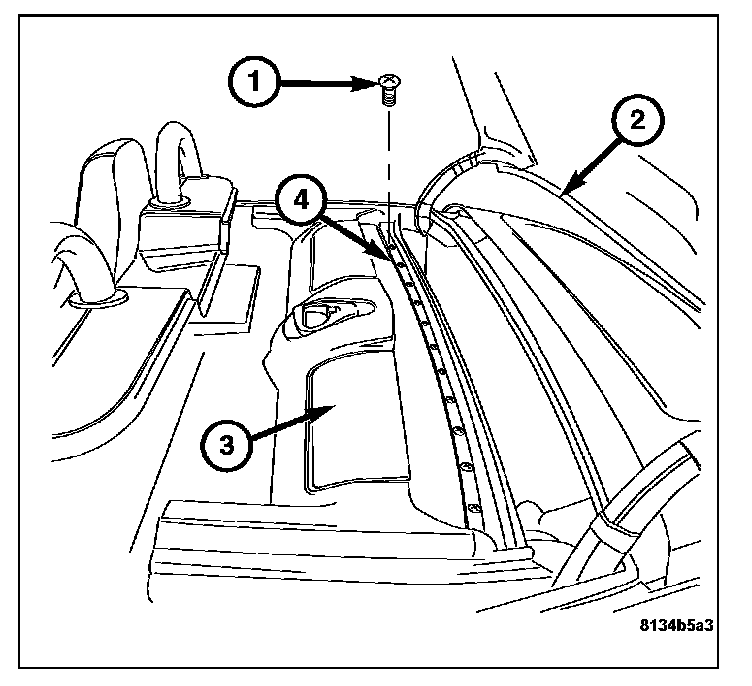 1
2
4
3
8134b5a3