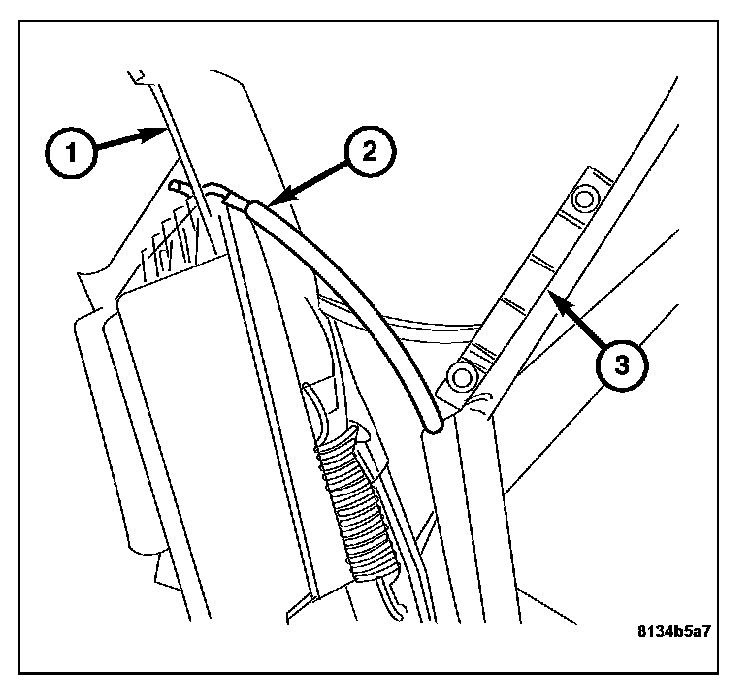 1
2
3
8134b5a7